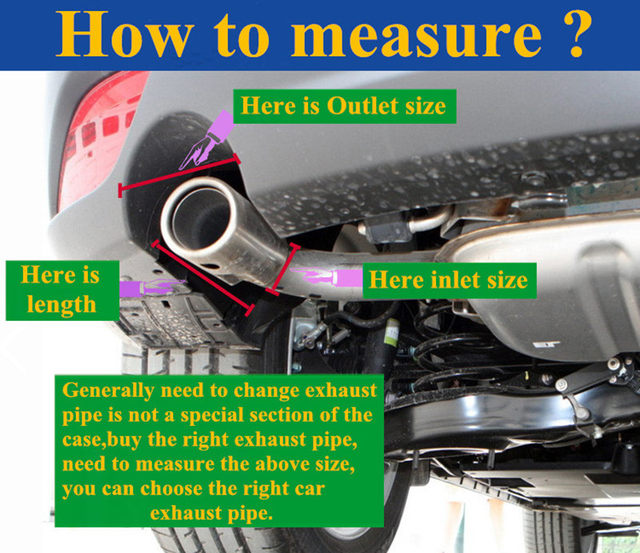 How to measure ?

Here is Outlet size

Here is length

Here inlet size

Generally need to change exhaust pipe is not a special section of the case,buy the right exhaust pipe, need to measure the above size, you can choose the right car exhaust pipe.