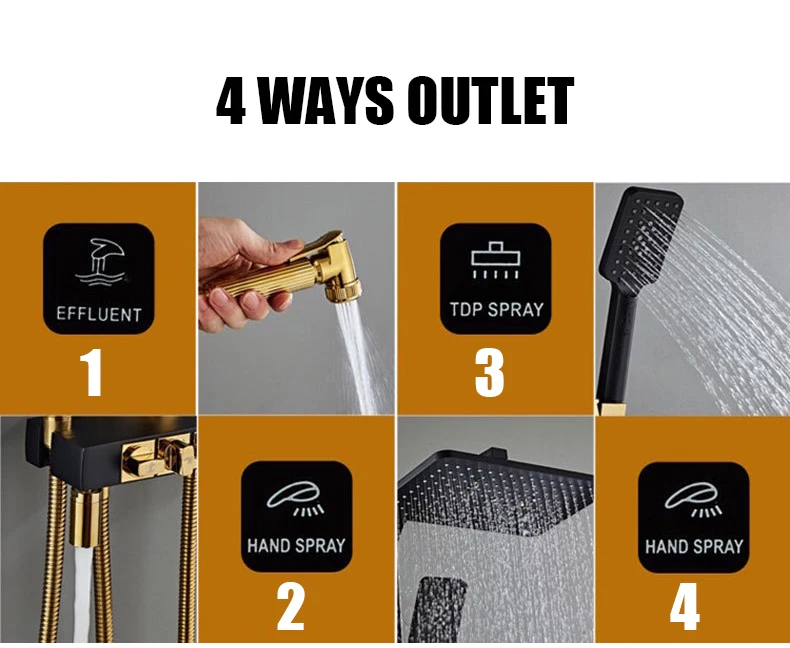 4 WAYS OUTLET

EFFLUENT

1

TDP SPRAY

3

HAND SPRAY

2

HAND SPRAY

4