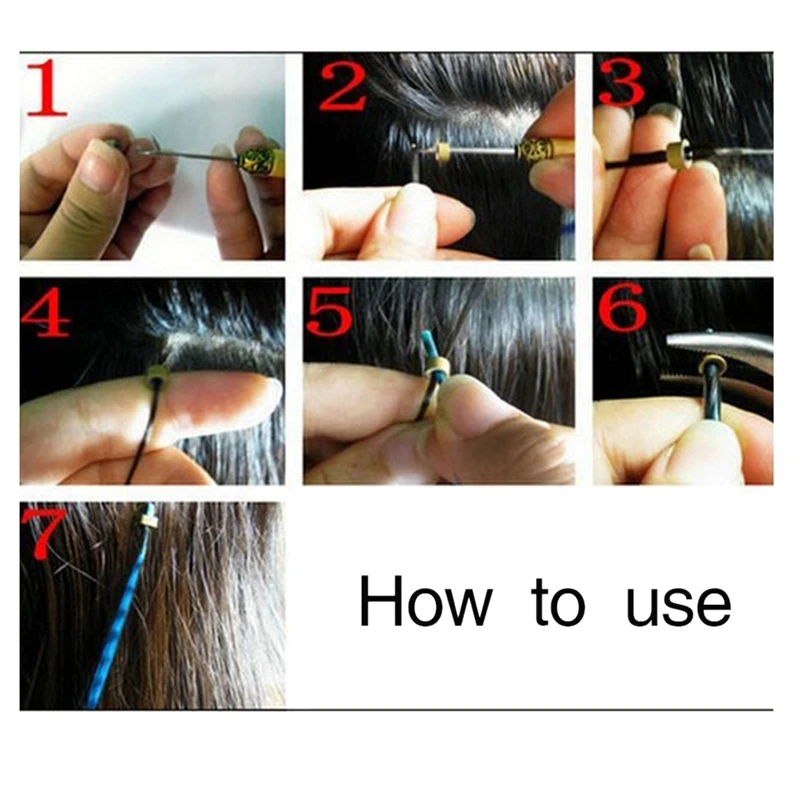 1
2
3
4
5
6
7
How to use