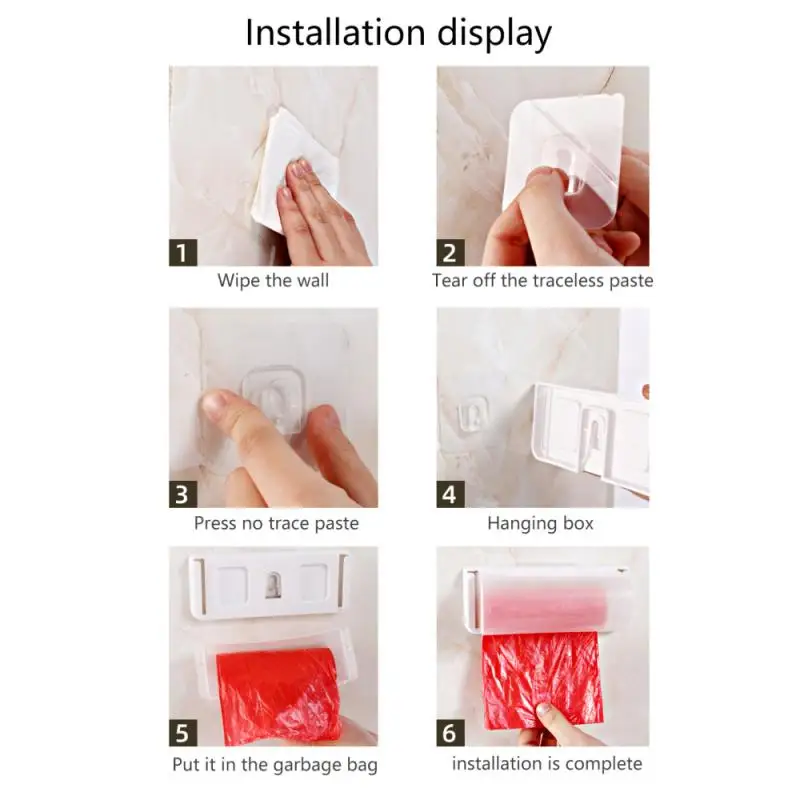 Installation display

1
Wipe the wall

2
Tear off the traceless paste

3
Press no trace paste

4
Hanging box

5
Put it in the garbage bag

6
installation is complete