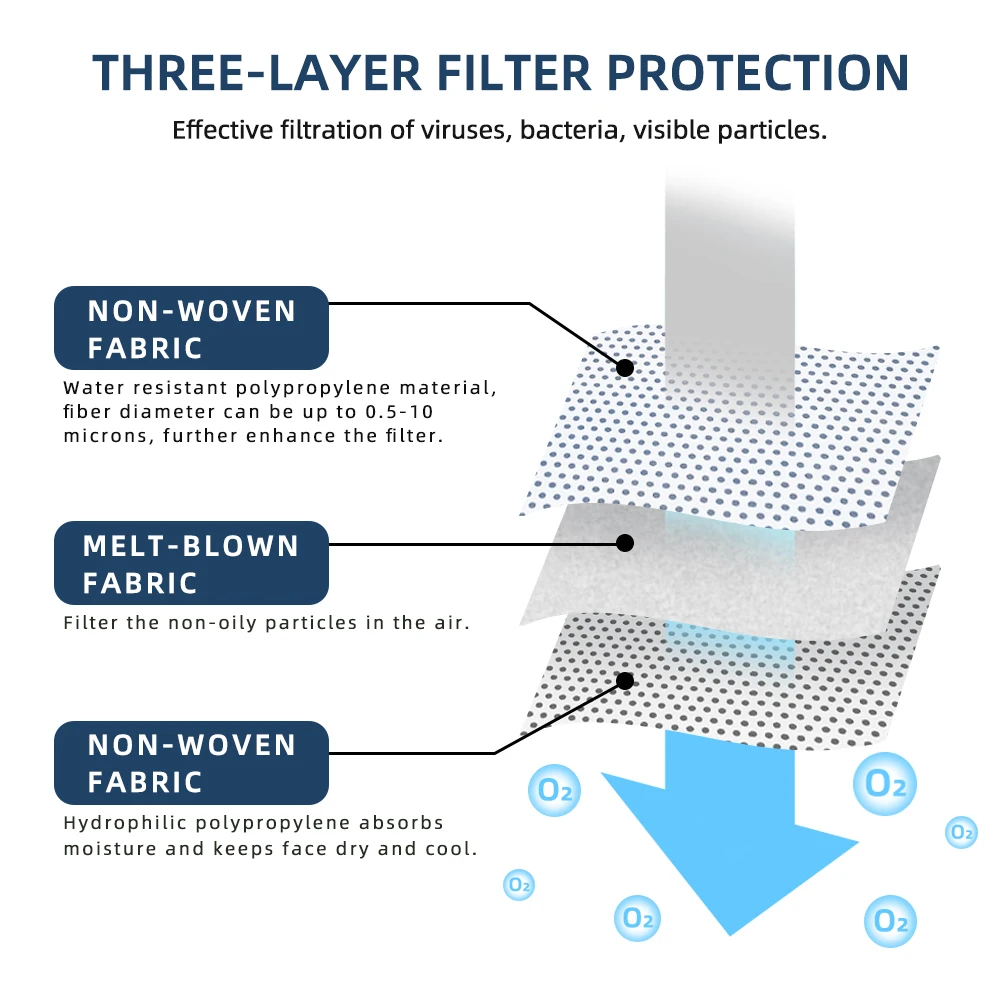 THREE-LAYER FILTER PROTECTION

Effective filtration of viruses, bacteria, visible particles.

NON-WOVEN FABRIC

Water resistant polypropylene material, fiber diameter can be up to 0.5-10 microns, further enhance the filter.

MELT-BLOWN FABRIC

Filter the non-oily particles in the air.

NON-WOVEN FABRIC

Hydrophilic polypropylene absorbs moisture and keeps face dry and cool.

$O_2$ $O_2$ $O_2$ $O_2$ $O_2$ $O_2$