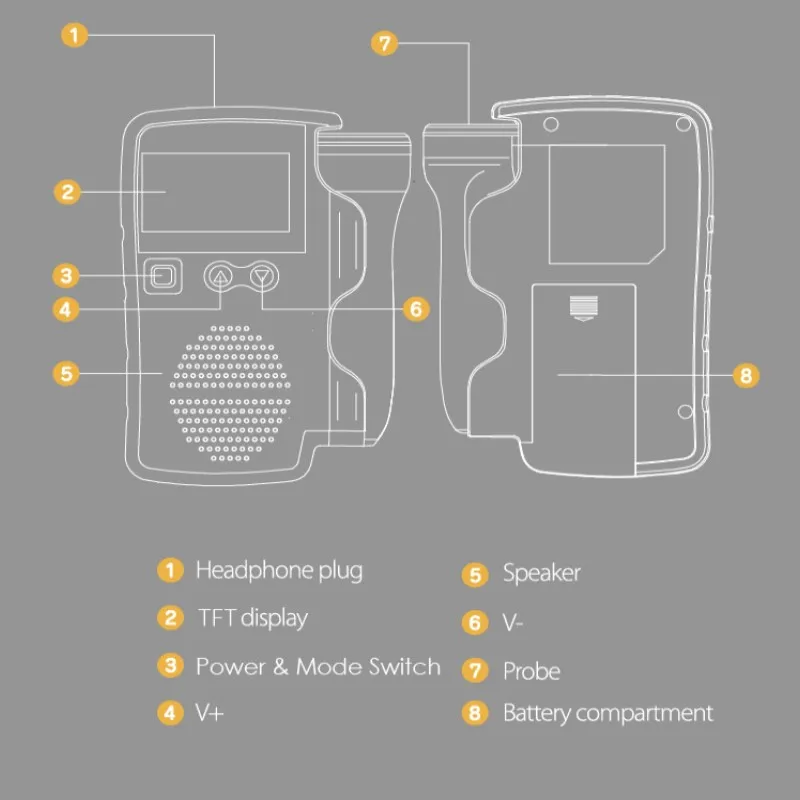 1
7
2
3
4
6
5
8

1 Headphone plug
2 TFT display
3 Power & Mode Switch
4 V+

5 Speaker
6 V-
7 Probe
8 Battery compartment