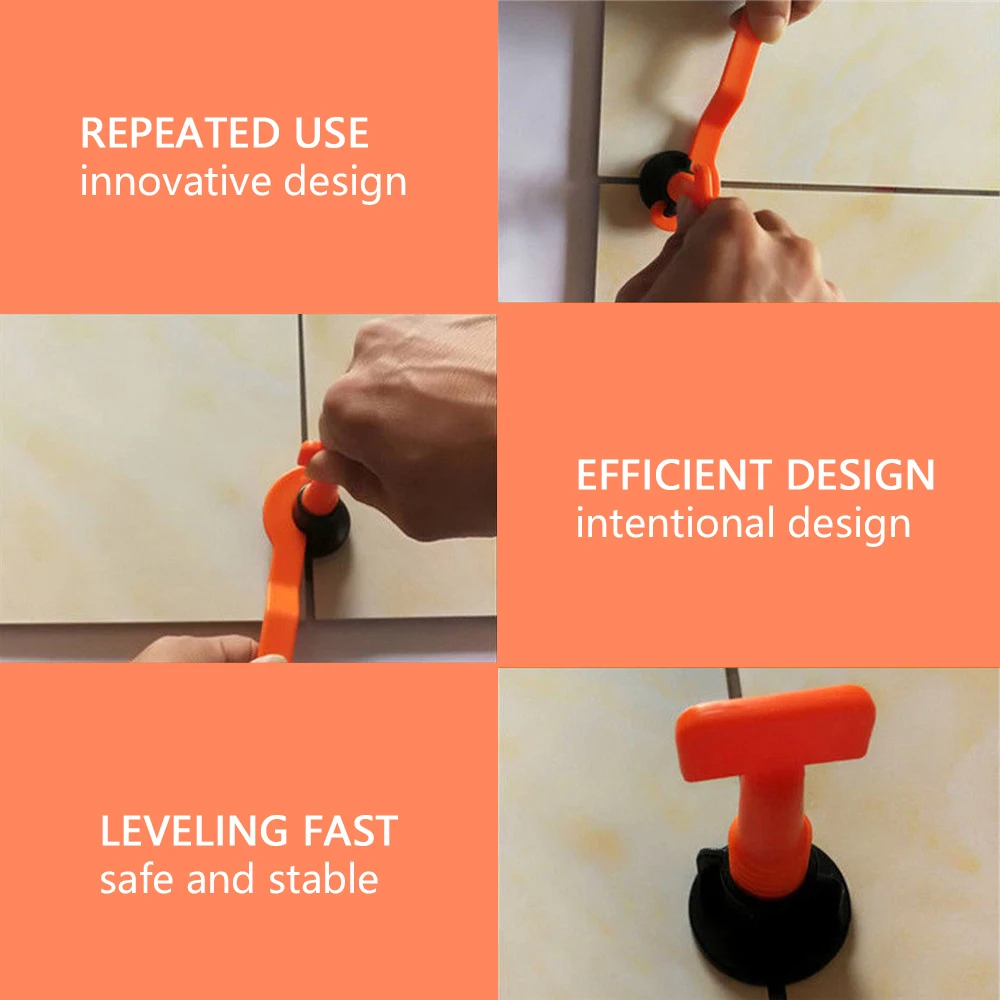 REPEATED USE
innovative design

EFFICIENT DESIGN
intentional design

LEVELING FAST
safe and stable