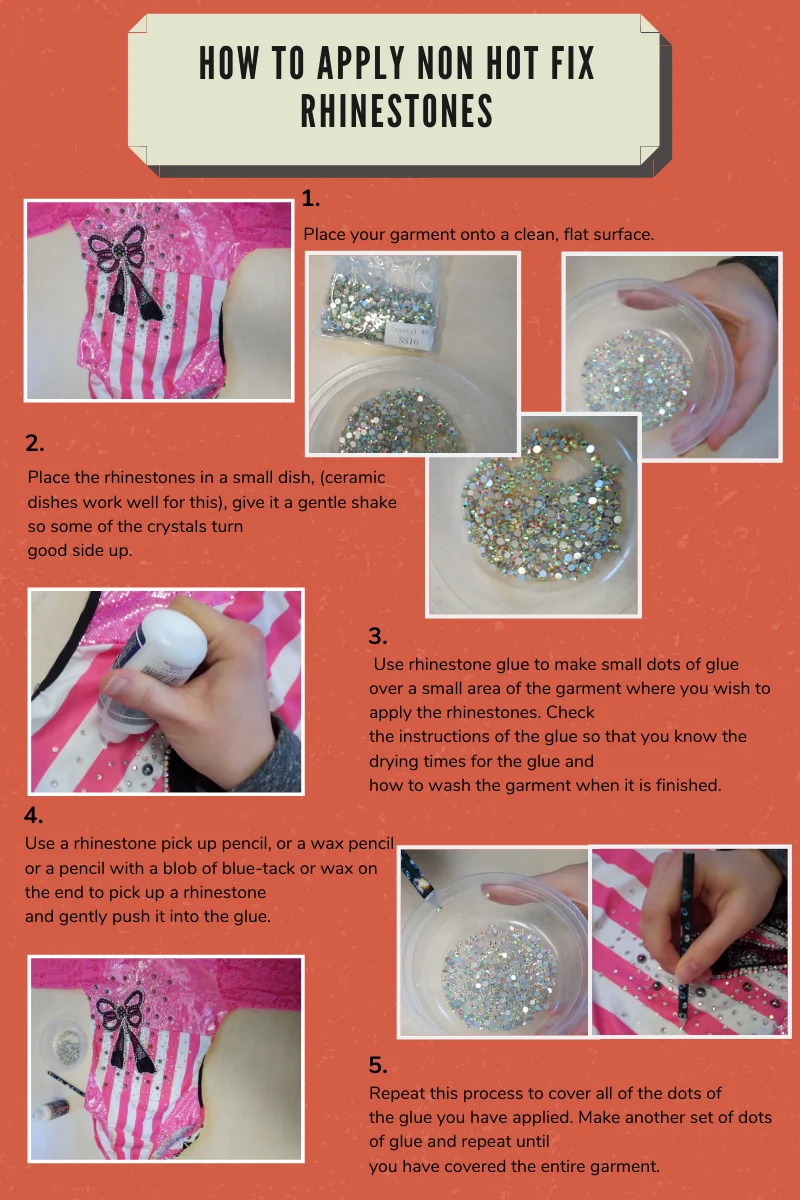 HOW TO APPLY NON HOT FIX RHINESTONES

1.

Place your garment onto a clean, flat surface.

Crystal AB
SS16

2.

Place the rhinestones in a small dish, (ceramic dishes work well for this), give it a gentle shake so some of the crystals turn good side up.

3.

Use rhinestone glue to make small dots of glue over a small area of the garment where you wish to apply the rhinestones. Check the instructions of the glue so that you know the drying times for the glue and how to wash the garment when it is finished.

4.

Use a rhinestone pick up pencil, or a wax pencil or a pencil with a blob of blue-tack or wax on the end to pick up a rhinestone and gently push it into the glue.

5.

Repeat this process to cover all of the dots of the glue you have applied. Make another set of dots of glue and repeat until you have covered the entire garment.