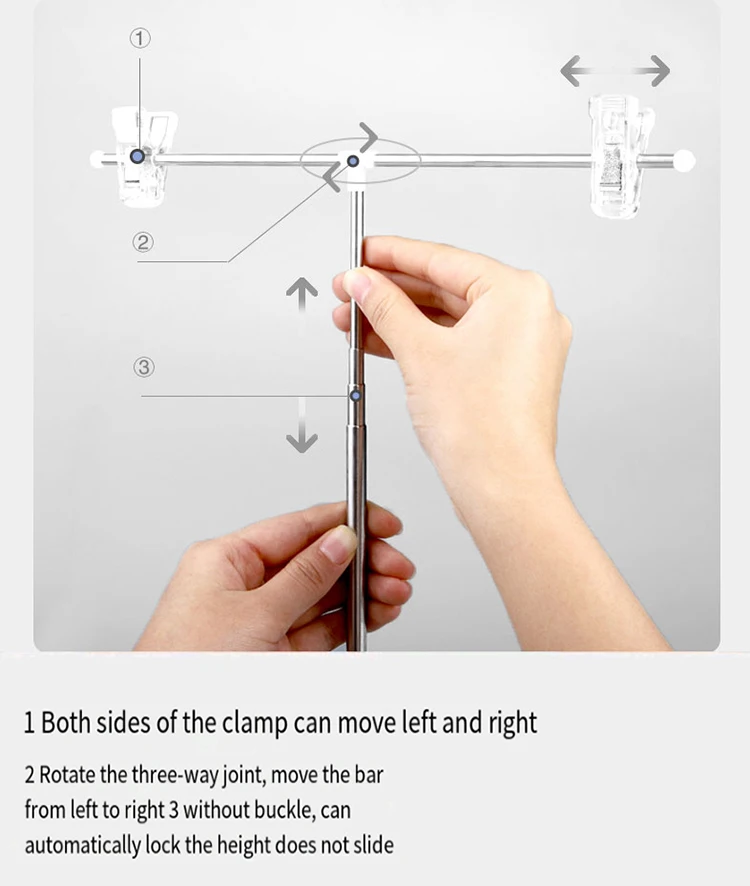 ①

②

③

1 Both sides of the clamp can move left and right

2 Rotate the three-way joint, move the bar from left to right 3 without buckle, can automatically lock the height does not slide