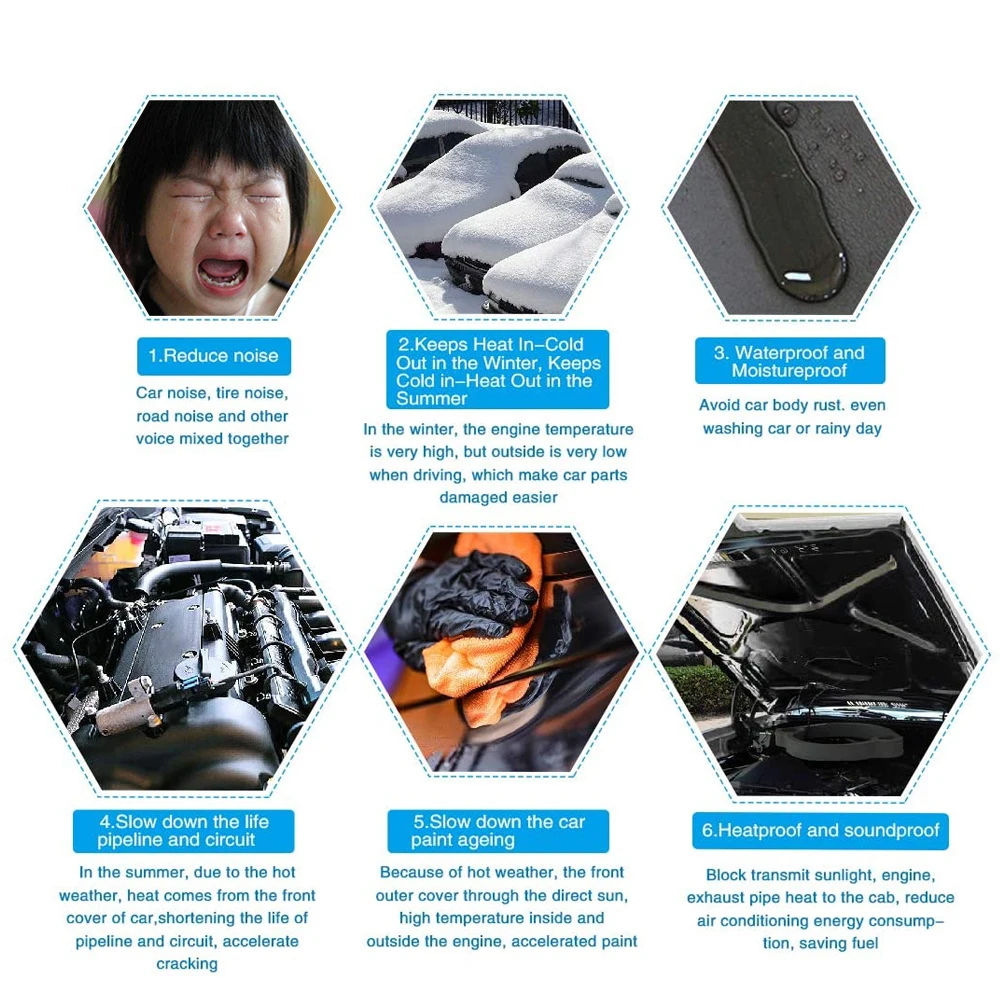 1.Reduce noise

Car noise, tire noise, road noise and other voice mixed together

2.Keeps Heat In–Cold Out in the Winter, Keeps Cold in–Heat Out in the Summer

In the winter, the engine temperature is very high, but outside is very low when driving, which make car parts damaged easier

3. Waterproof and Moistureproof

Avoid car body rust. even washing car or rainy day

4.Slow down the life pipeline and circuit

In the summer, due to the hot weather, heat comes from the front cover of car,shortening the life of pipeline and circuit, accelerate cracking

5.Slow down the car paint ageing

Because of hot weather, the front outer cover through the direct sun, high temperature inside and outside the engine, accelerated paint

6.Heatproof and soundproof

Block transmit sunlight, engine, exhaust pipe heat to the cab, reduce air conditioning energy consumption, saving fuel