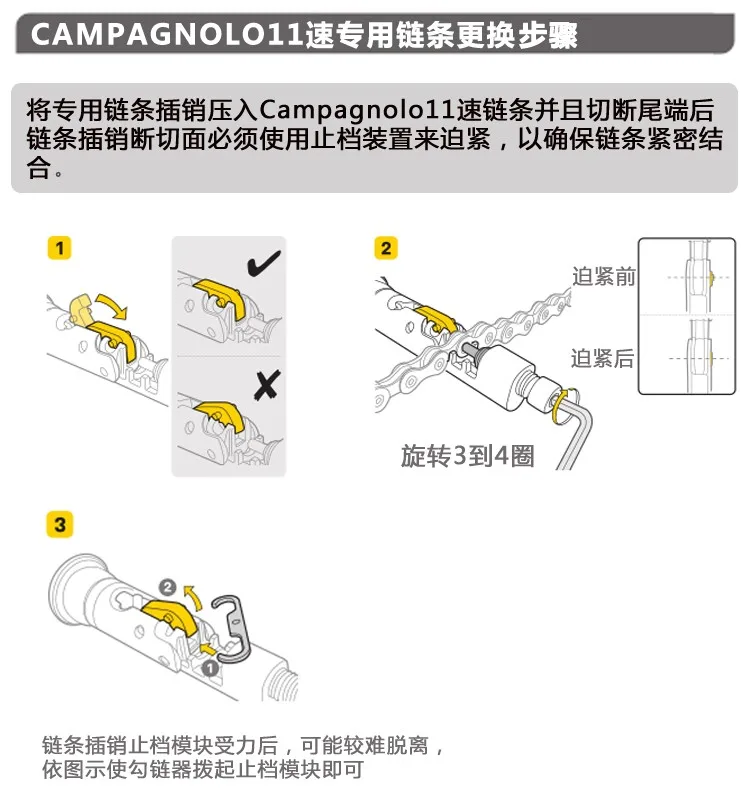 CAMPAGNOLO11速专用链条更换步骤

将专用链条插销压入Campagnolo11速链条并且切断尾端后链条插销断切面必须使用止档装置来迫紧，以确保链条紧密结合。

1

2

迫紧前

迫紧后

旋转3到4圈

3

2

1

链条插销止档模块受力后，可能较难脱离，依图示使勾链器拨起止档模块即可