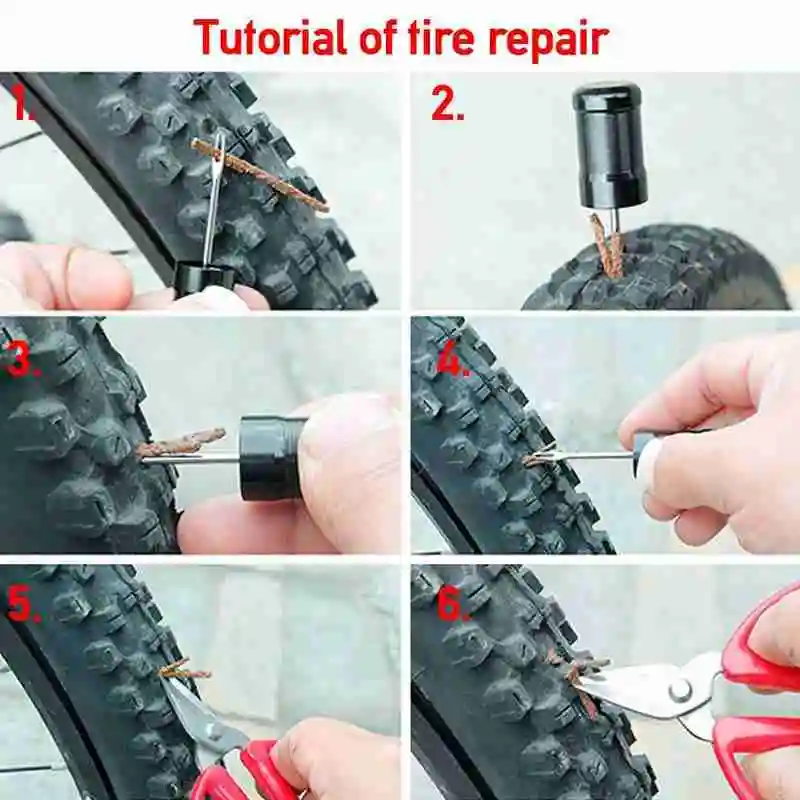 Tutorial of tire repair

1.

2.

3.

4.

5.

6.