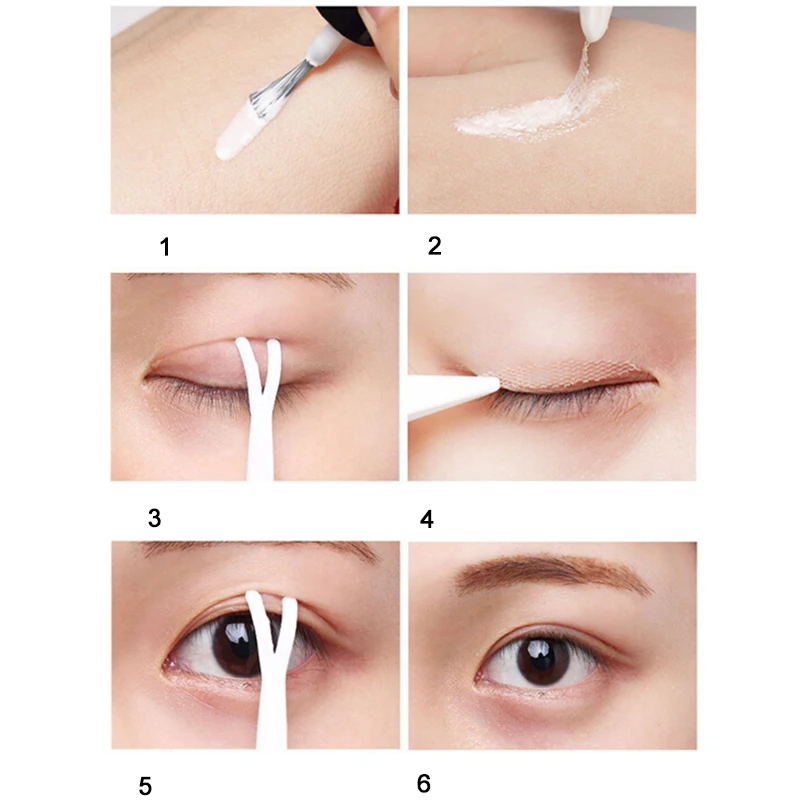 1

2

3

4

5

6