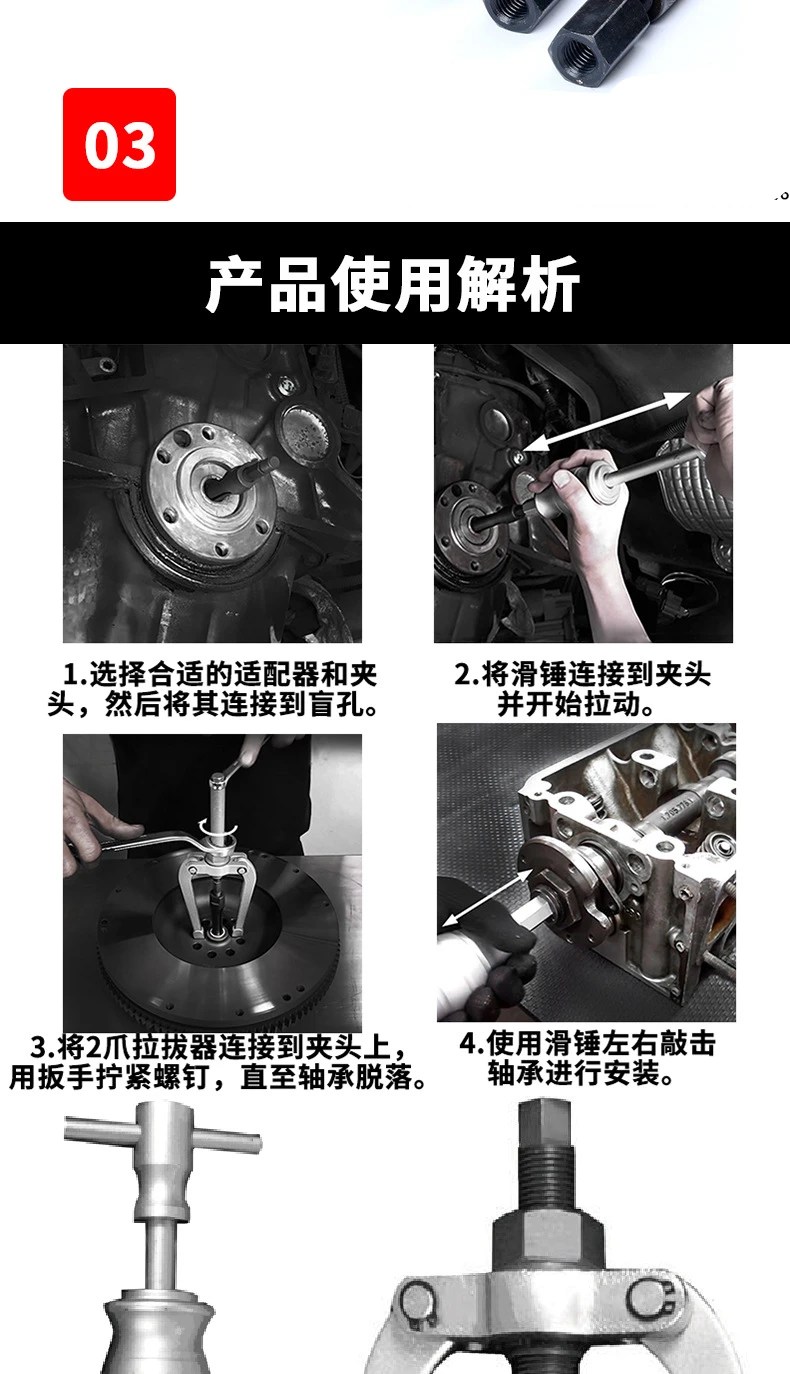 03

产品使用解析

1.选择合适的适配器和夹头，然后将其连接到盲孔。

2.将滑锤连接到夹头并开始拉动。

3.将2爪拉拔器连接到夹头上，用扳手拧紧螺钉，直至轴承脱落。

4.使用滑锤左右敲击轴承进行安装。