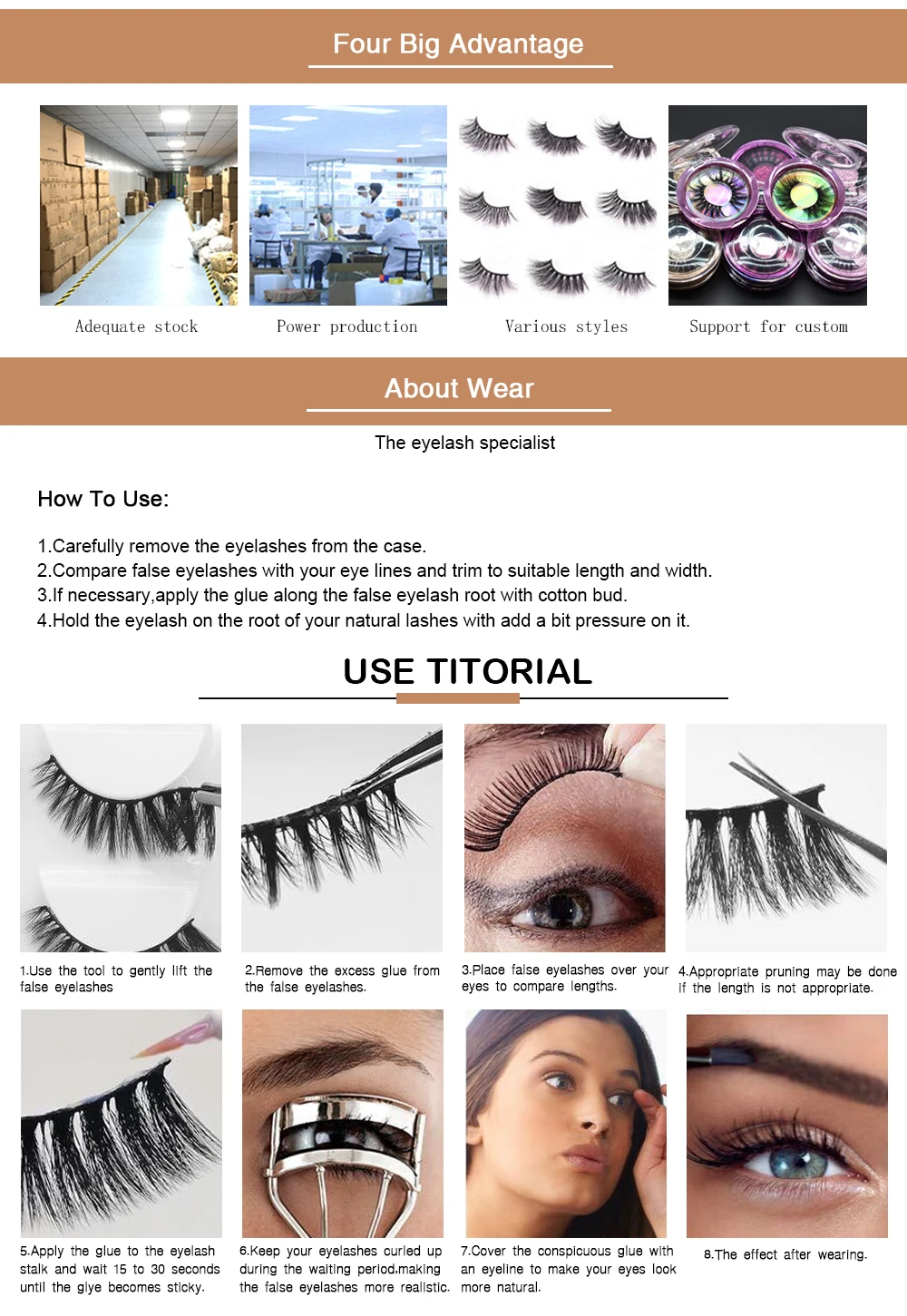 Four Big Advantage

Adequate stock

Power production

Various styles

Support for custom

About Wear

The eyelash specialist

How To Use:

1.Carefully remove the eyelashes from the case.
2.Compare false eyelashes with your eye lines and trim to suitable length and width.
3.If necessary,apply the glue along the false eyelash root with cotton bud.
4.Hold the eyelash on the root of your natural lashes with add a bit pressure on it.

USE TITORIAL

1.Use the tool to gently lift the false eyelashes

2.Remove the excess glue from the false eyelashes.

3.Place false eyelashes over your eyes to compare lengths.

4.Appropriate pruning may be done if the length is not appropriate.

5.Apply the glue to the eyelash stalk and wait 15 to 30 seconds until the glye becomes sticky.

6.Keep your eyelashes curled up during the waiting period,making the false eyelashes more realistic.

7.Cover the conspicuous glue with an eyeline to make your eyes look more natural.

8.The effect after wearing.