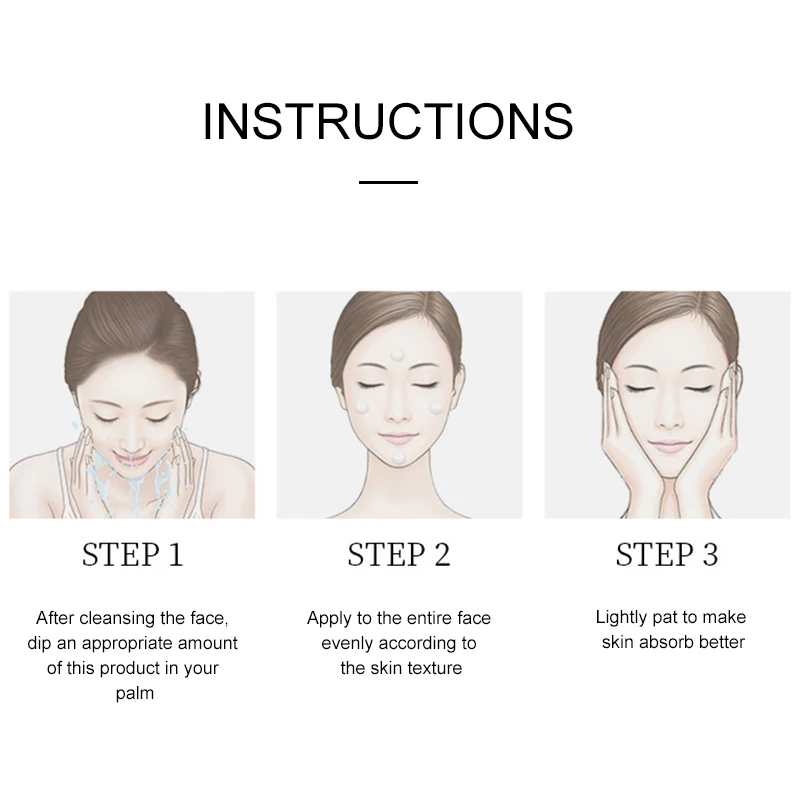 INSTRUCTIONS

STEP 1

After cleansing the face, dip an appropriate amount of this product in your palm

STEP 2

Apply to the entire face evenly according to the skin texture

STEP 3

Lightly pat to make skin absorb better