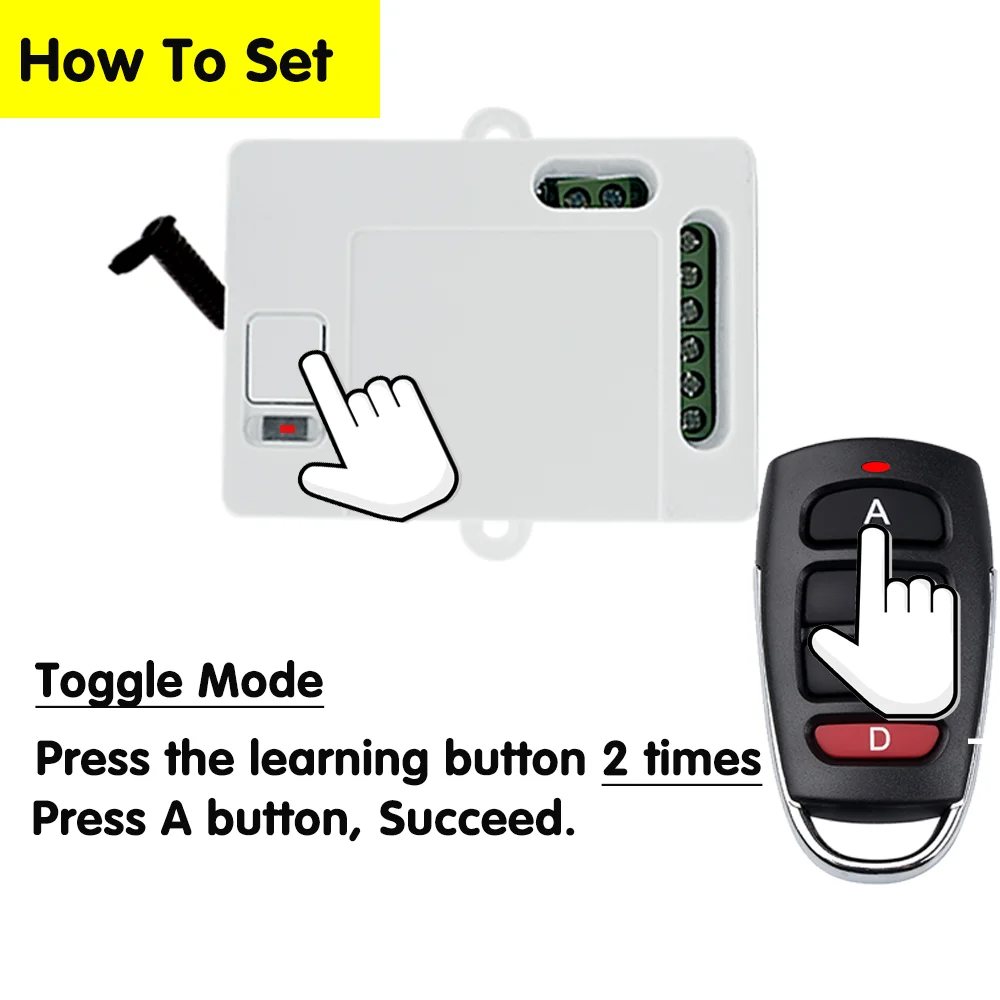 How To Set

A

D

Toggle Mode

Press the learning button 2 times
Press A button, Succeed.