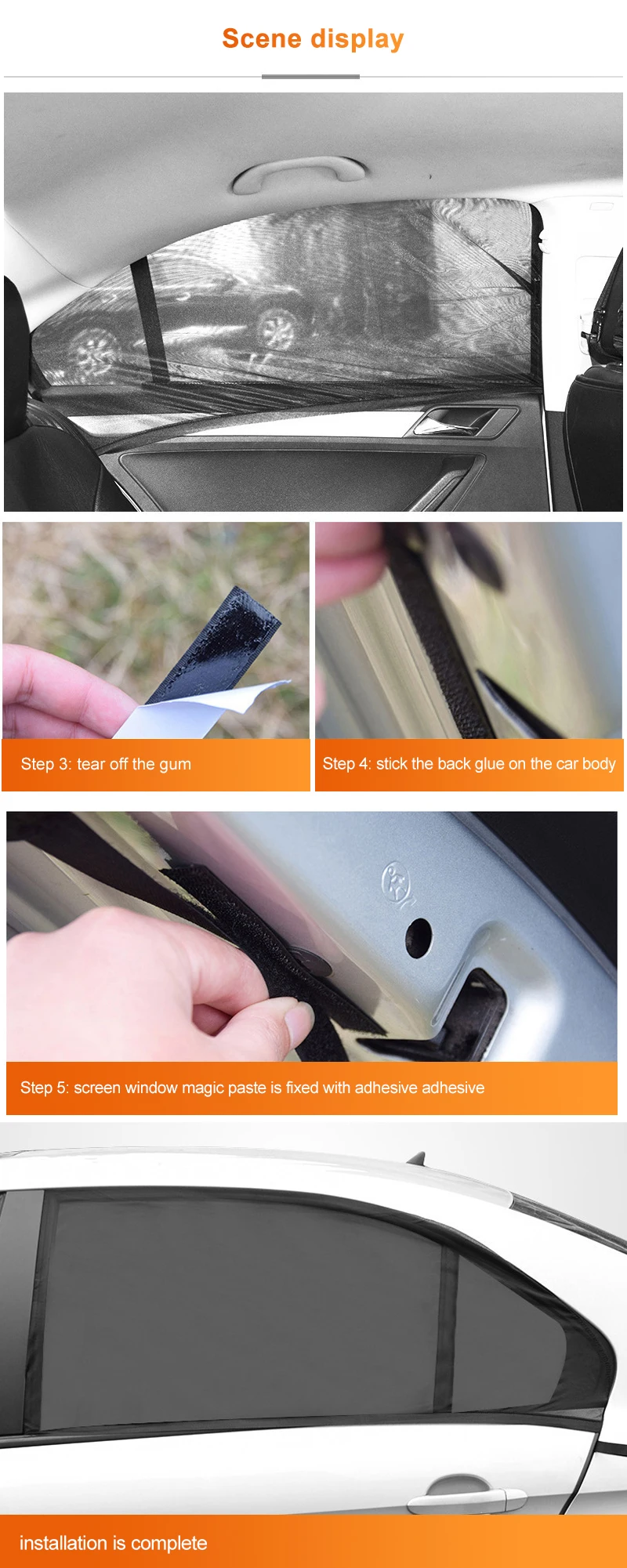 Scene display

Step 3: tear off the gum

Step 4: stick the back glue on the car body

Step 5: screen window magic paste is fixed with adhesive adhesive

installation is complete