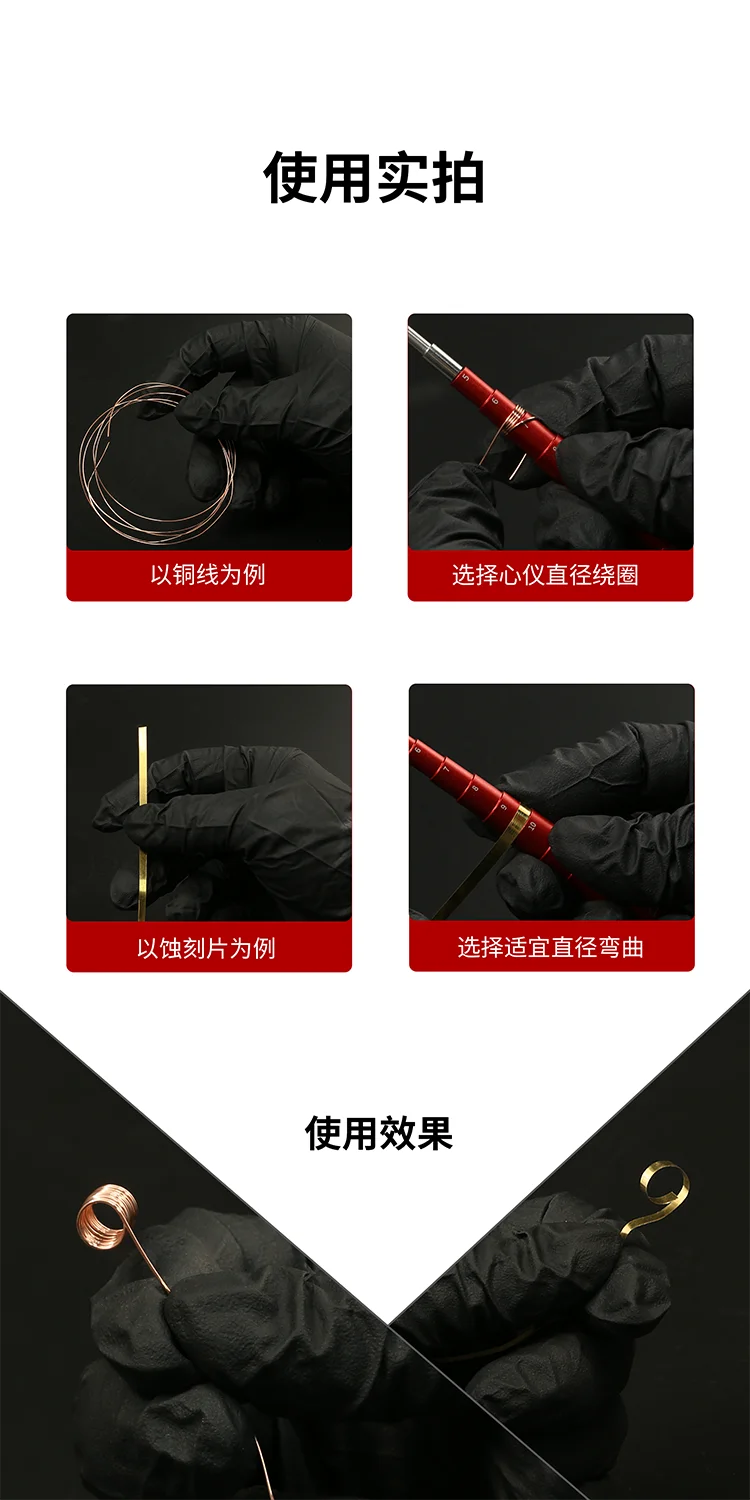 使用实拍

以铜线为例

选择心仪直径绕圈

以蚀刻片为例

选择适宜直径弯曲

使用效果