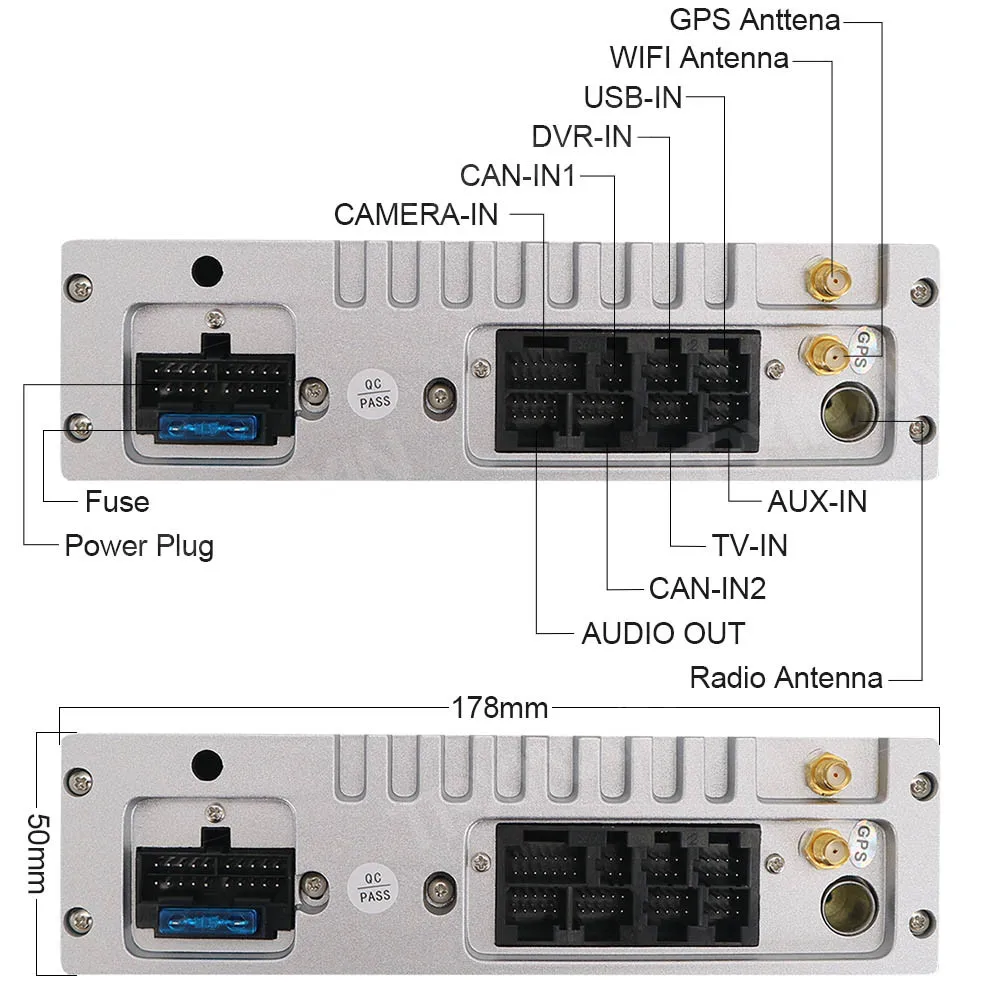 GPS Anttena
WIFI Antenna
USB-IN
DVR-IN
CAN-IN1
CAMERA-IN
QC PASS
GPS
Fuse
Power Plug
AUX-IN
TV-IN
CAN-IN2
AUDIO OUT
Radio Antenna
178mm
50mm
QC PASS
GPS