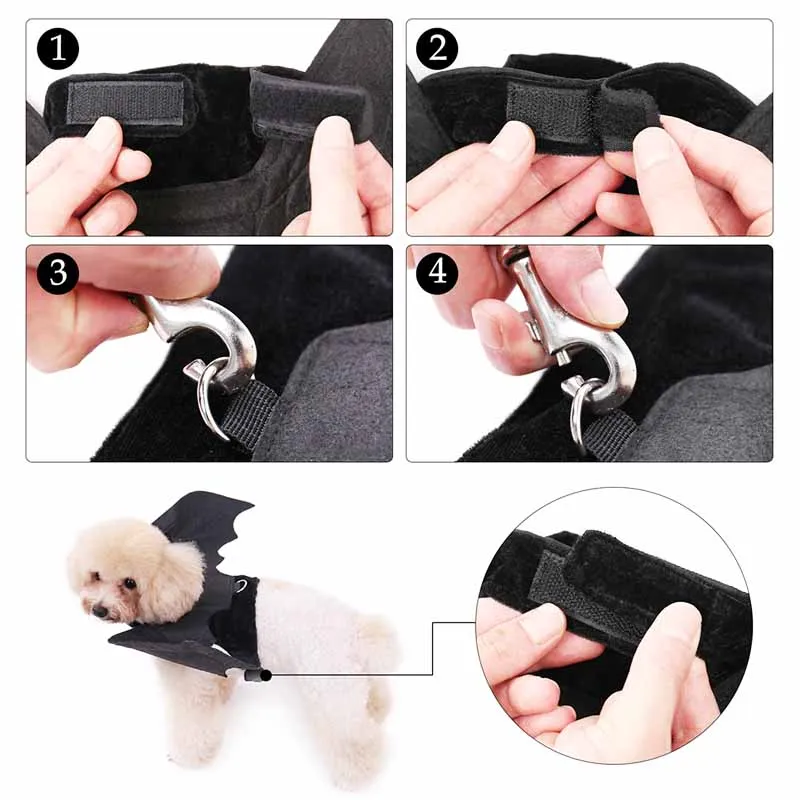 1

2

3

4