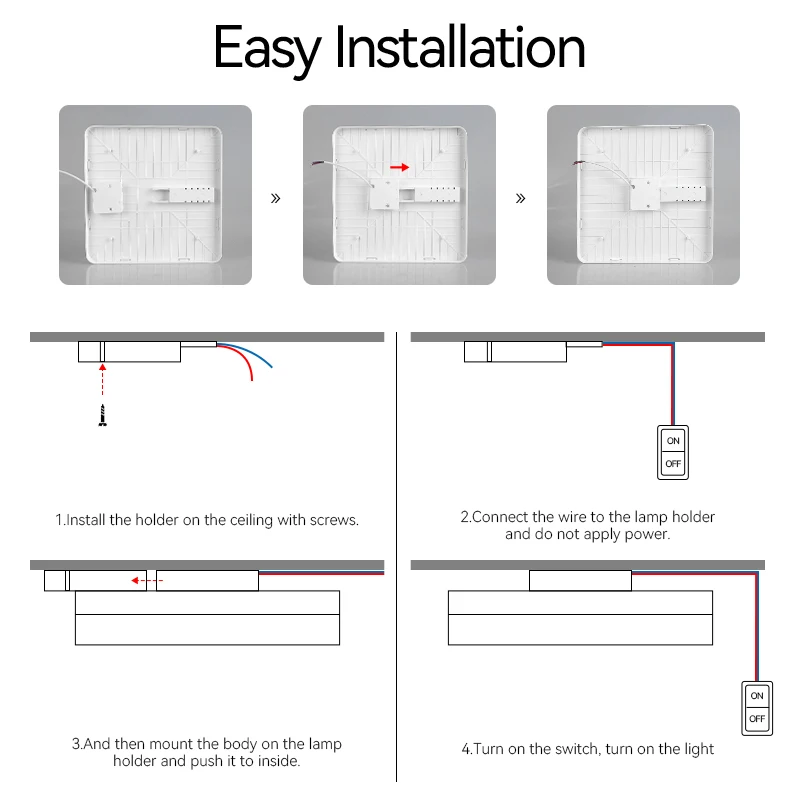 Easy Installation

»

»

1.Install the holder on the ceiling with screws.

ON

OFF

2.Connect the wire to the lamp holder and do not apply power.

3.And then mount the body on the lamp holder and push it to inside.

ON

OFF

4.Turn on the switch, turn on the light