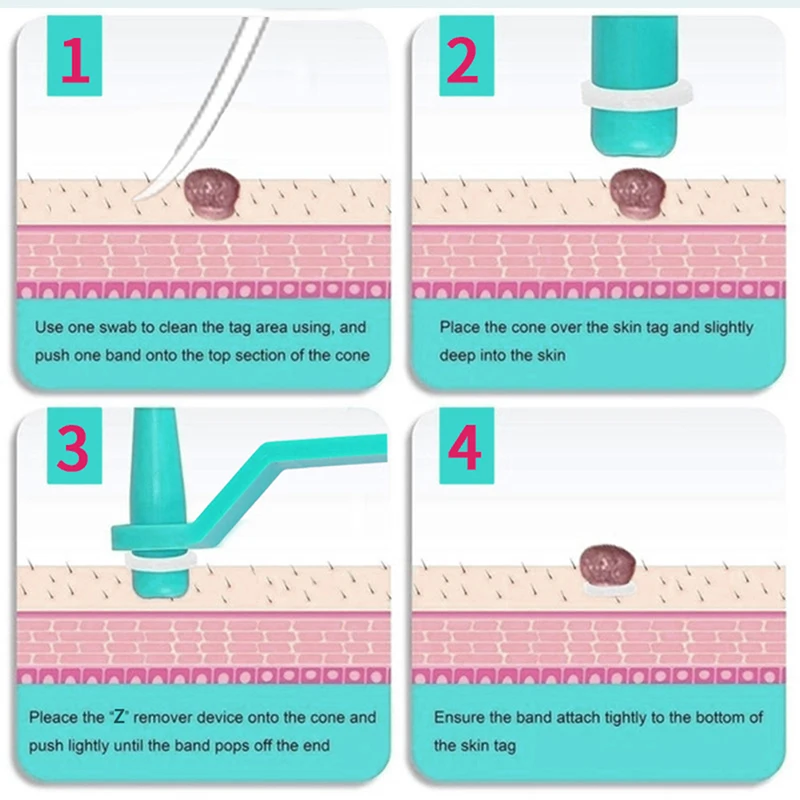 1

Use one swab to clean the tag area using, and push one band onto the top section of the cone

2

Place the cone over the skin tag and slightly deep into the skin

3

Pleace the "Z" remover device onto the cone and push lightly until the band pops off the end

4

Ensure the band attach tightly to the bottom of the skin tag