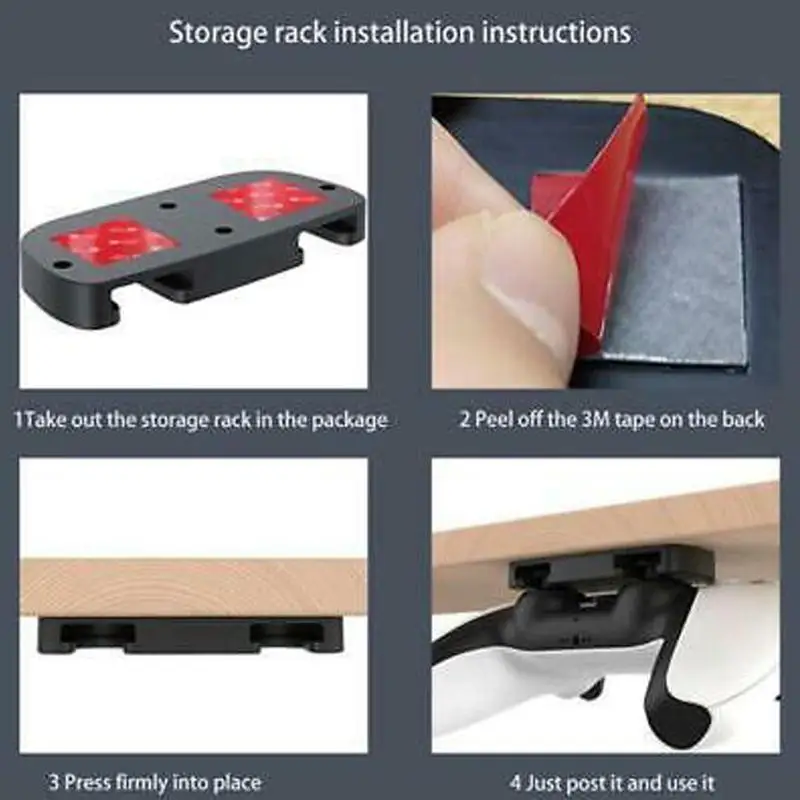 Storage rack installation instructions

1Take out the storage rack in the package

2 Peel off the 3M tape on the back

3 Press firmly into place

4 Just post it and use it