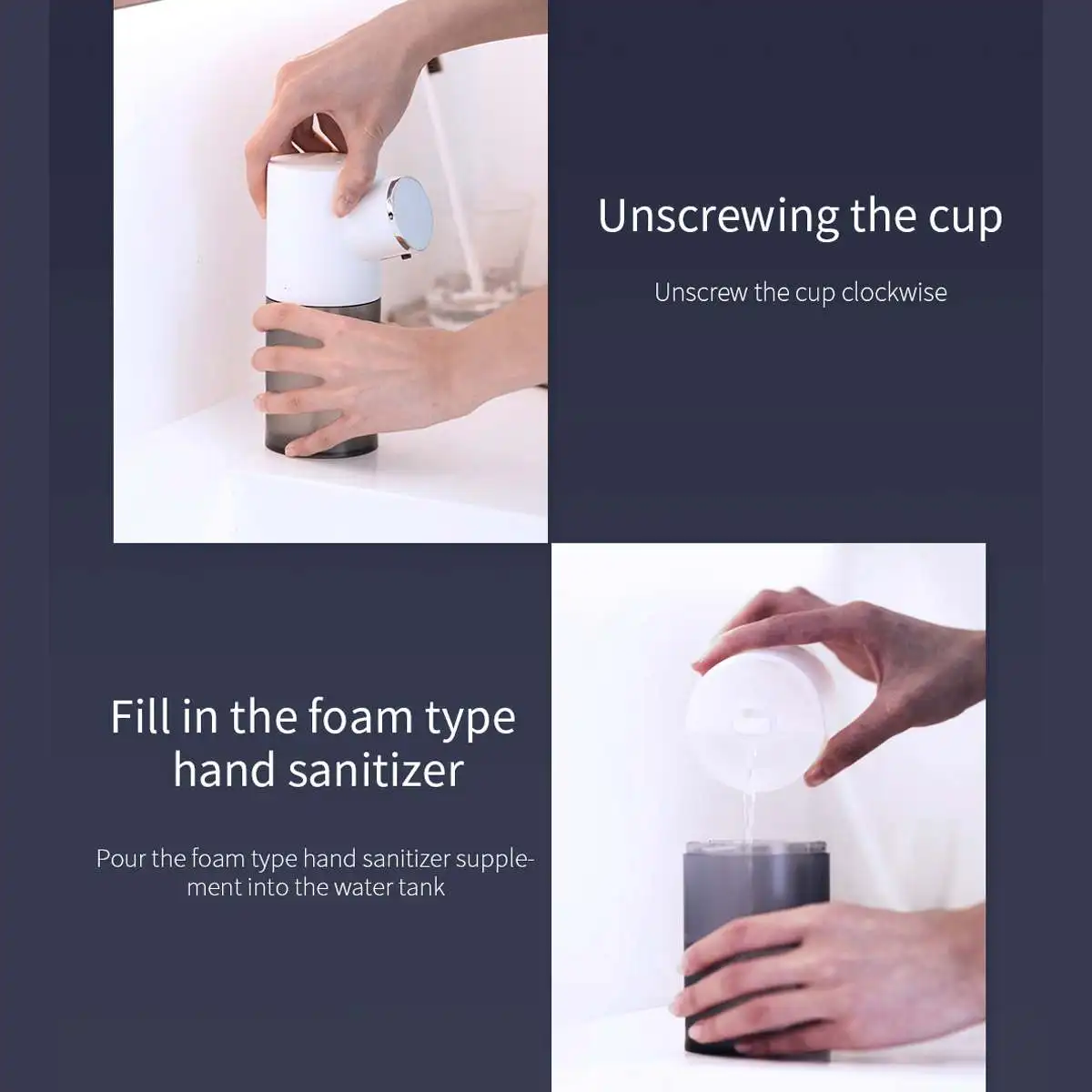 Unscrewing the cup

Unscrew the cup clockwise

Fill in the foam type hand sanitizer

Pour the foam type hand sanitizer supplement into the water tank