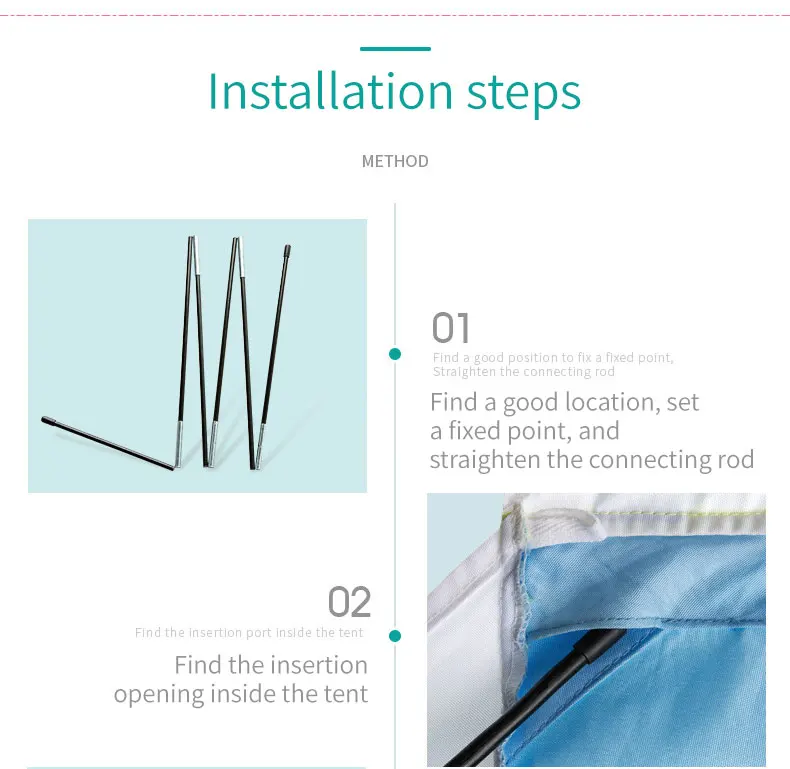 Installation steps

METHOD

01

Find a good position to fix a fixed point, Straighten the connecting rod

Find a good location, set a fixed point, and straighten the connecting rod

02

Find the insertion port inside the tent

Find the insertion opening inside the tent