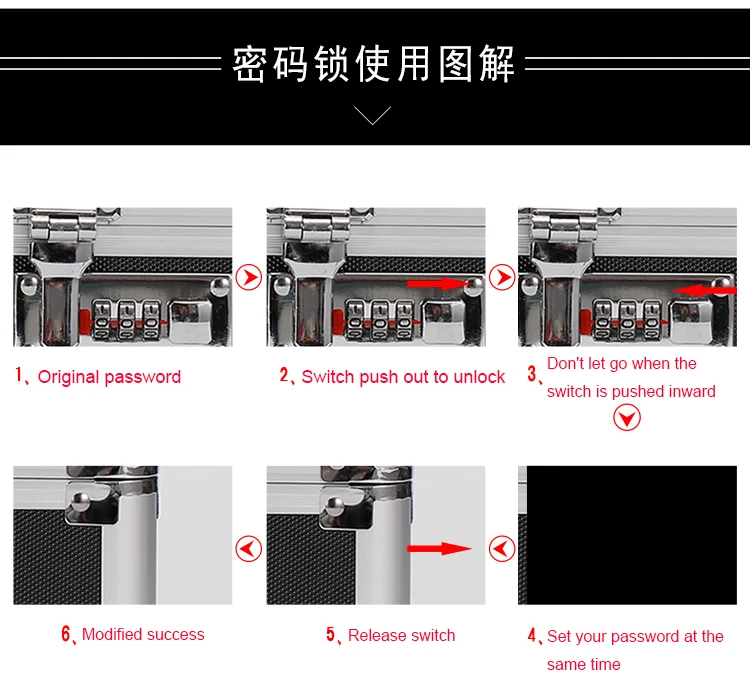 密码锁使用图解

1、Original password

2、Switch push out to unlock

3、Don't let go when the switch is pushed inward

6、Modified success

5、Release switch

4、Set your password at the same time