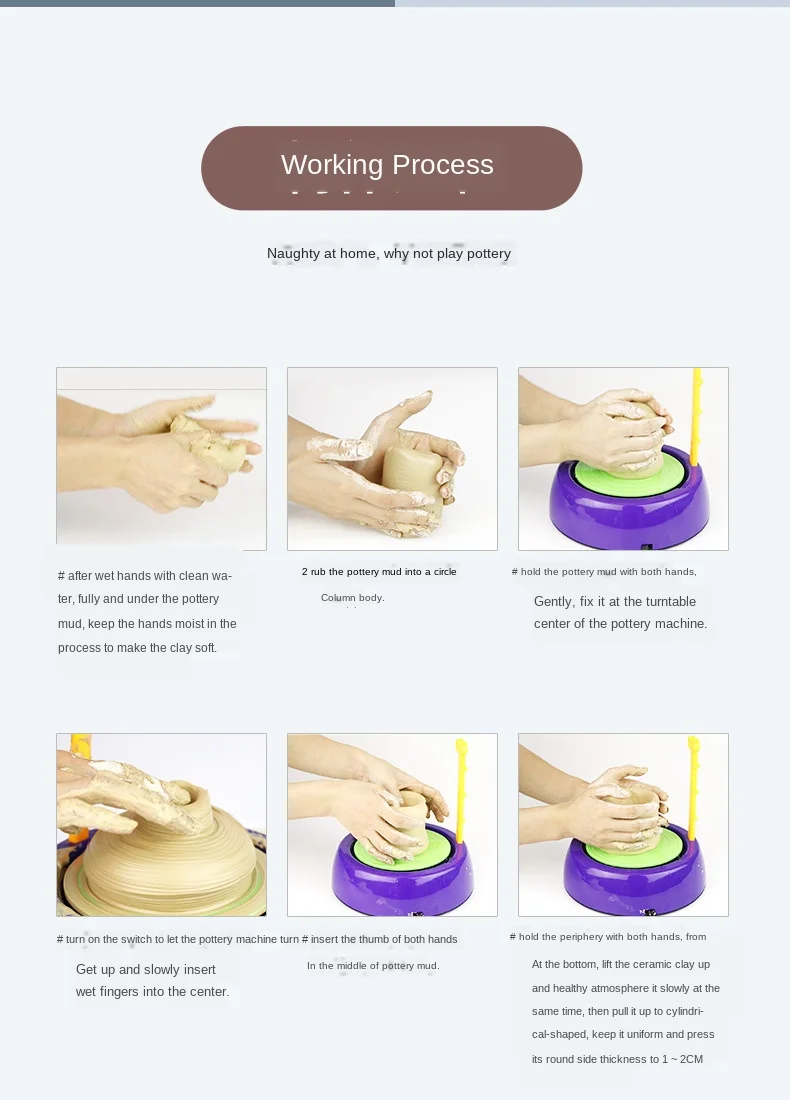 Working Process

Naughty at home, why not play pottery

# after wet hands with clean water, fully and under the pottery mud, keep the hands moist in the process to make the clay soft.

2 rub the pottery mud into a circle

Column body.

# hold the pottery mud with both hands,

Gently, fix it at the turntable center of the pottery machine.

# turn on the switch to let the pottery machine turn

Get up and slowly insert wet fingers into the center.

# insert the thumb of both hands

In the middle of pottery mud.

# hold the periphery with both hands, from

At the bottom, lift the ceramic clay up and healthy atmosphere it slowly at the same time, then pull it up to cylindrical-shaped, keep it uniform and press its round side thickness to 1 ~ 2CM