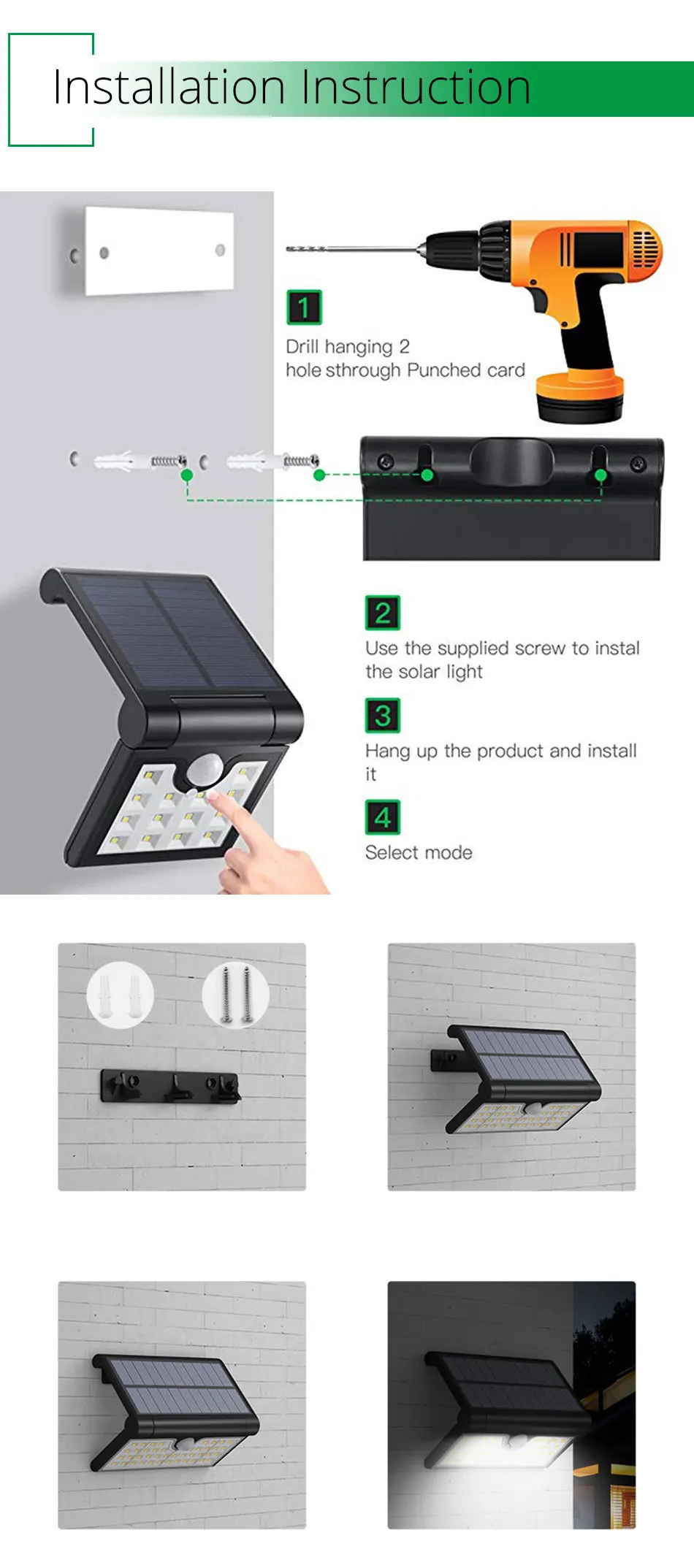 Installation Instruction

1
Drill hanging 2 hole sthrough Punched card

2
Use the supplied screw to instal the solar light

3
Hang up the product and install it

4
Select mode