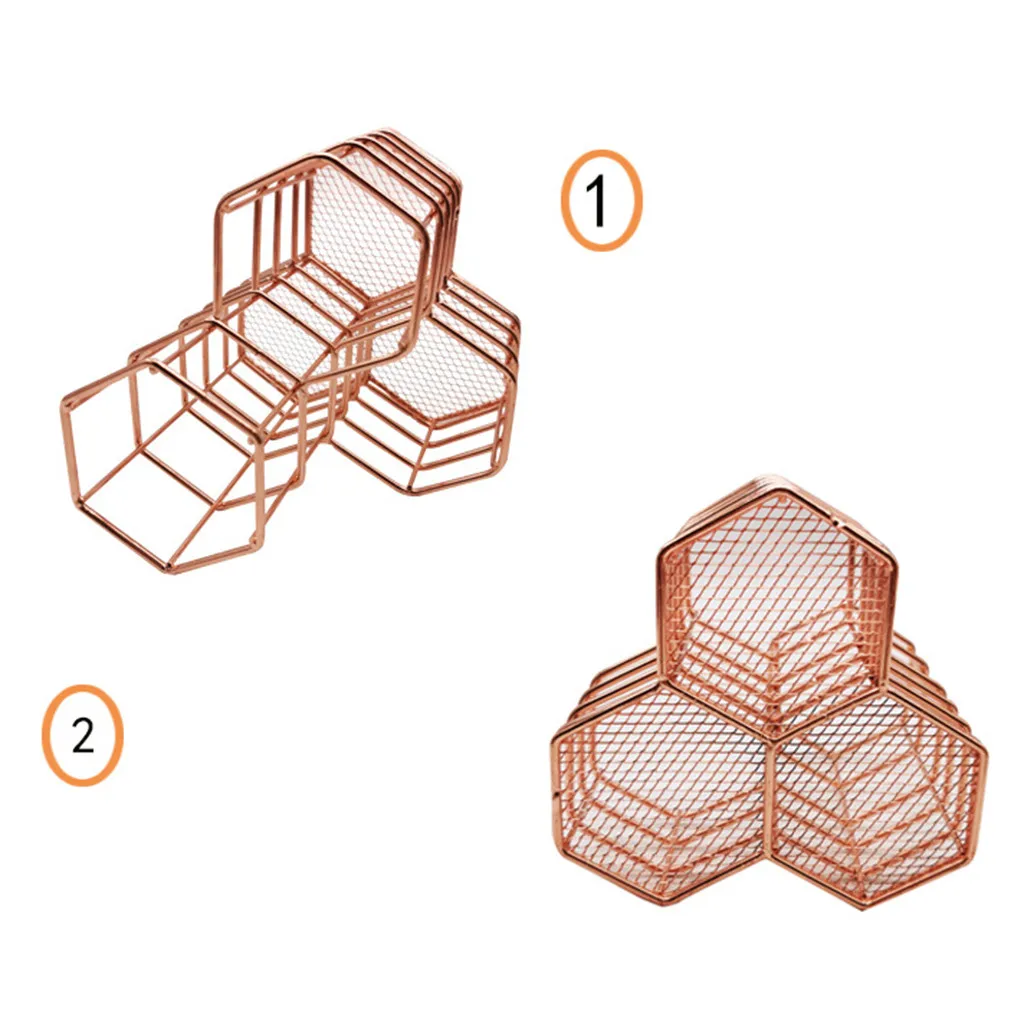 1

2