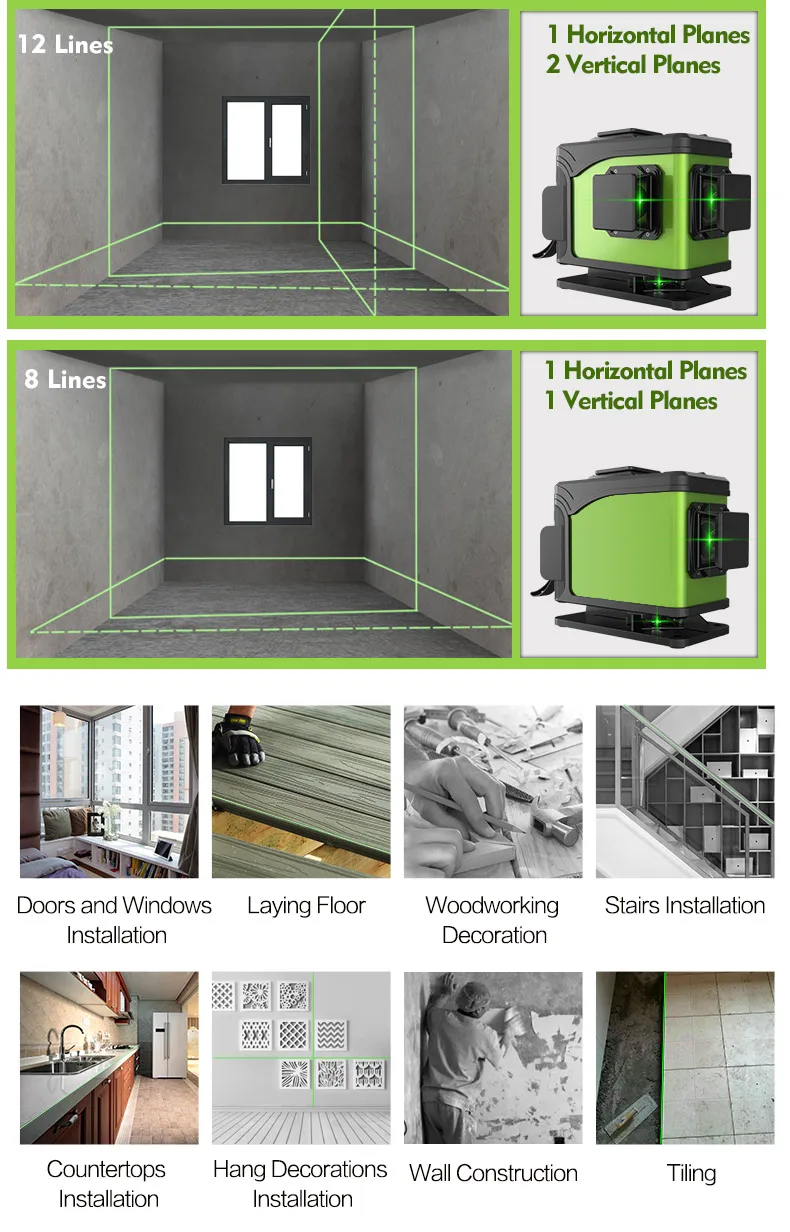 12 Lines

1 Horizontal Planes
2 Vertical Planes

8 Lines

1 Horizontal Planes
1 Vertical Planes

Doors and Windows Installation

Laying Floor

Woodworking Decoration

Stairs Installation

Countertops Installation

Hang Decorations Installation

Wall Construction

Tiling