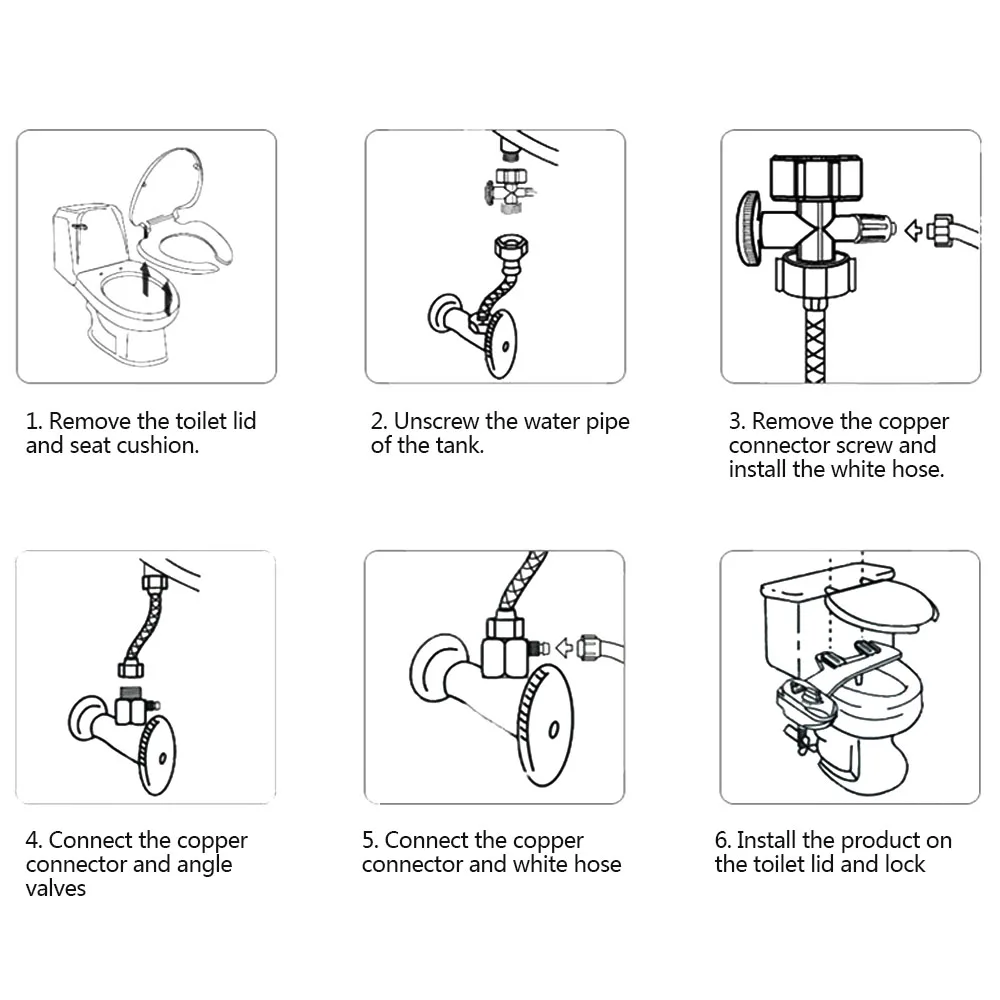 1. Remove the toilet lid and seat cushion.

2. Unscrew the water pipe of the tank.

3. Remove the copper connector screw and install the white hose.

4. Connect the copper connector and angle valves

5. Connect the copper connector and white hose

6. Install the product on the toilet lid and lock