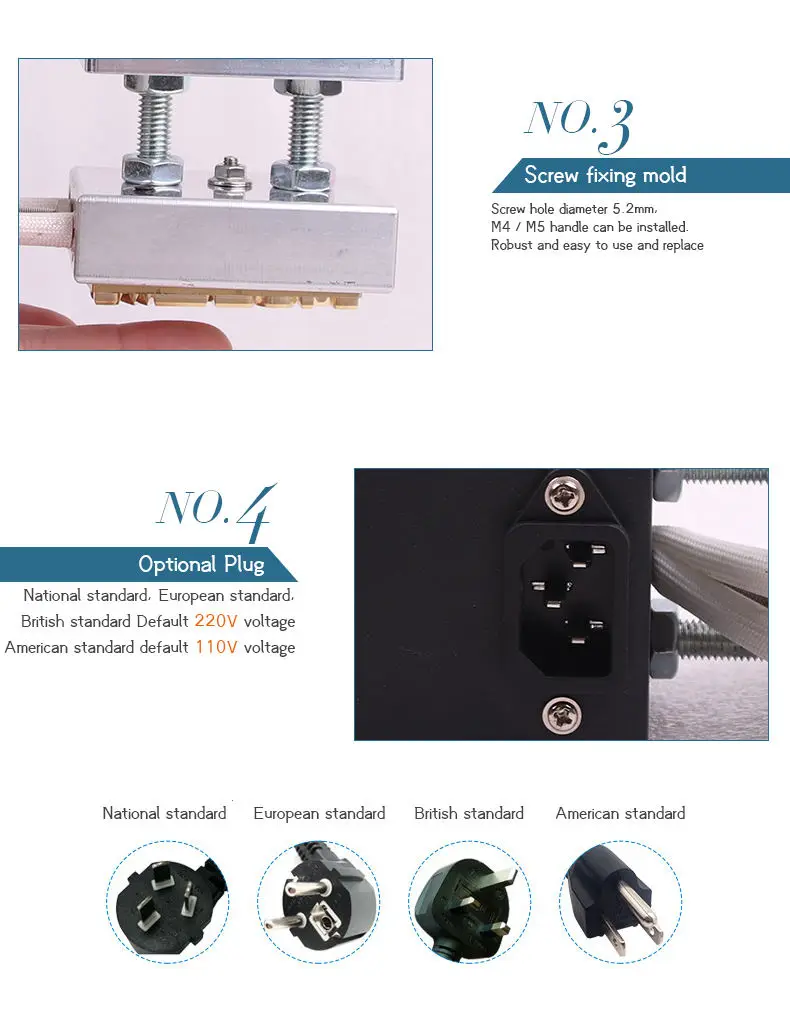 NO.3

Screw fixing mold

Screw hole diameter 5.2mm, M4 / M5 handle can be installed. Robust and easy to use and replace

NO.4

Optional Plug

National standard, European standard, British standard Default 220V voltage American standard default 110V voltage

National standard

European standard

British standard

American standard