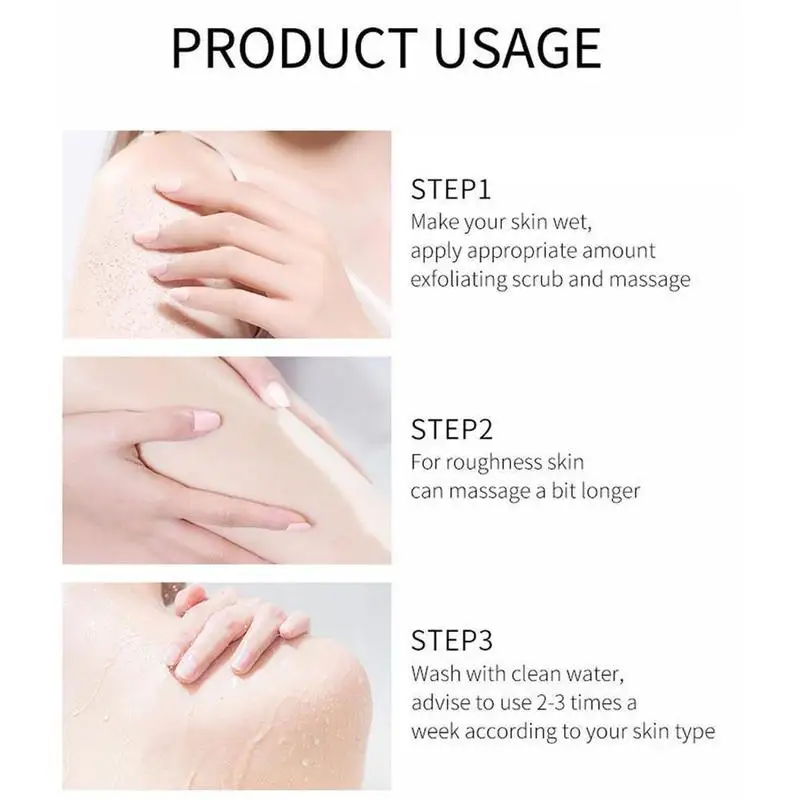 PRODUCT USAGE

STEP1
Make your skin wet, apply appropriate amount exfoliating scrub and massage

STEP2
For roughness skin can massage a bit longer

STEP3
Wash with clean water, advise to use 2-3 times a week according to your skin type