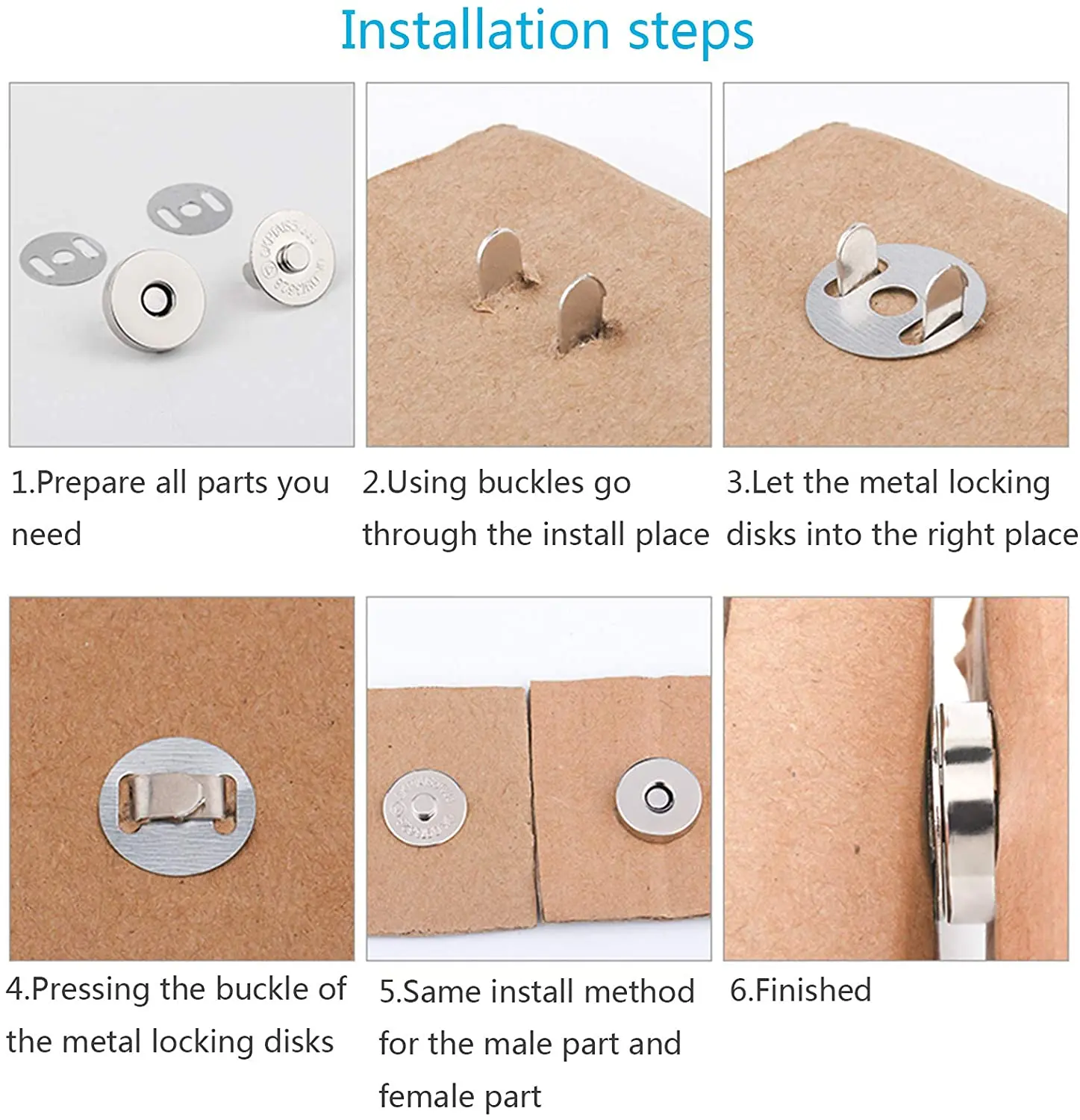 Installation steps

1.Prepare all parts you need

2.Using buckles go through the install place

3.Let the metal locking disks into the right place

4.Pressing the buckle of the metal locking disks

5.Same install method for the male part and female part

6.Finished