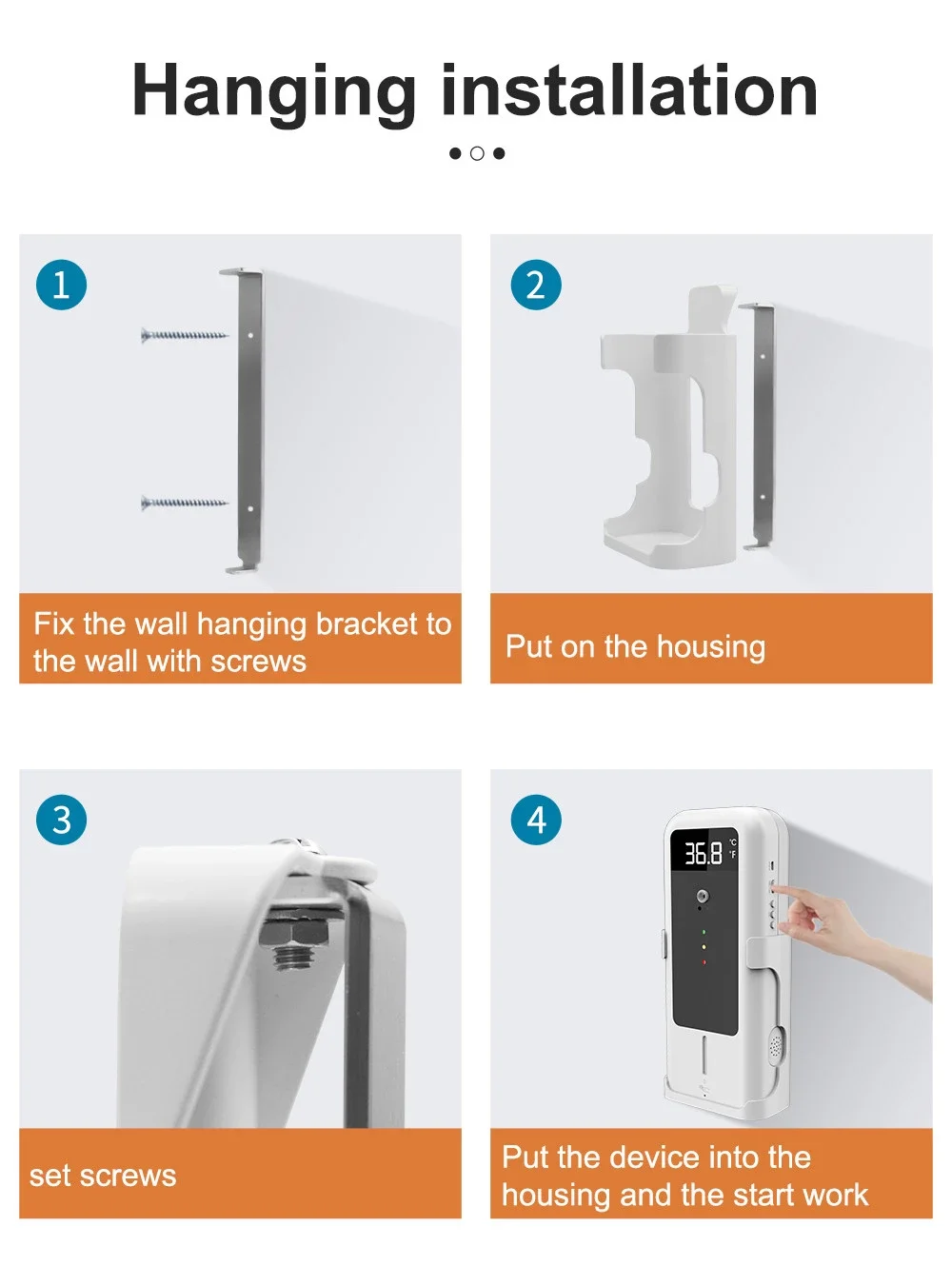 Hanging installation

1

Fix the wall hanging bracket to the wall with screws

2

Put on the housing

3

set screws

4

36.8 °C °F

Put the device into the housing and the start work