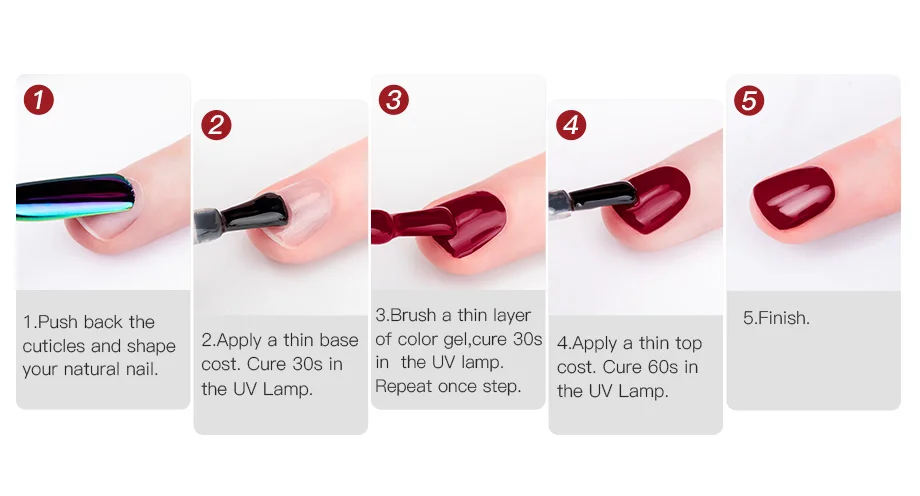 1

1.Push back the cuticles and shape your natural nail.

2

2.Apply a thin base cost. Cure 30s in the UV Lamp.

3

3.Brush a thin layer of color gel,cure 30s in the UV lamp. Repeat once step.

4

4.Apply a thin top cost. Cure 60s in the UV Lamp.

5

5.Finish.