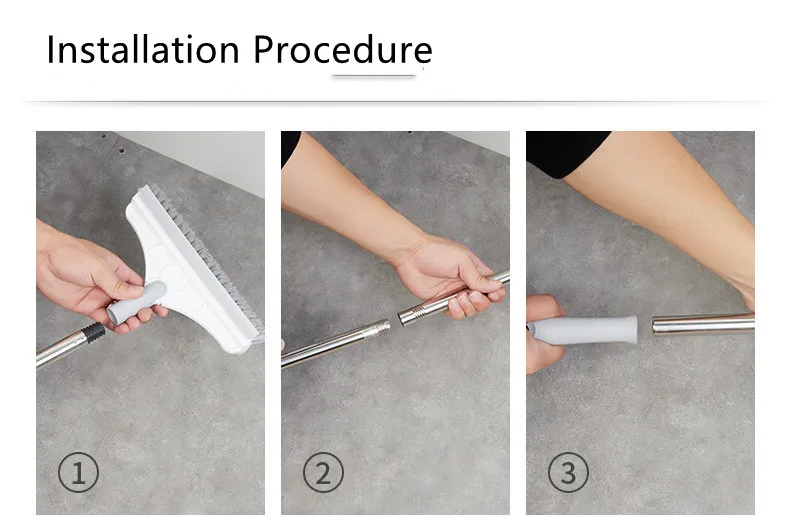 Installation Procedure

①

②

③