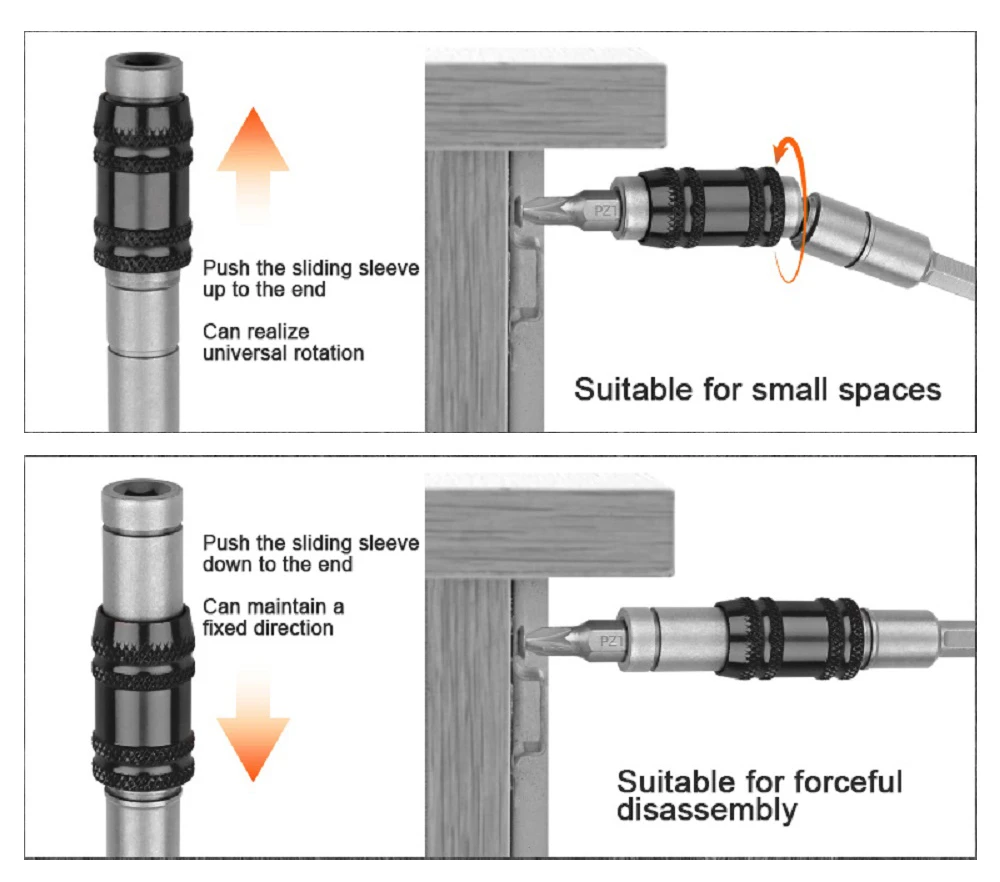 Push the sliding sleeve up to the end

Can realize universal rotation

PZ1

Suitable for small spaces

Push the sliding sleeve down to the end

Can maintain a fixed direction

PZ1

Suitable for forceful disassembly