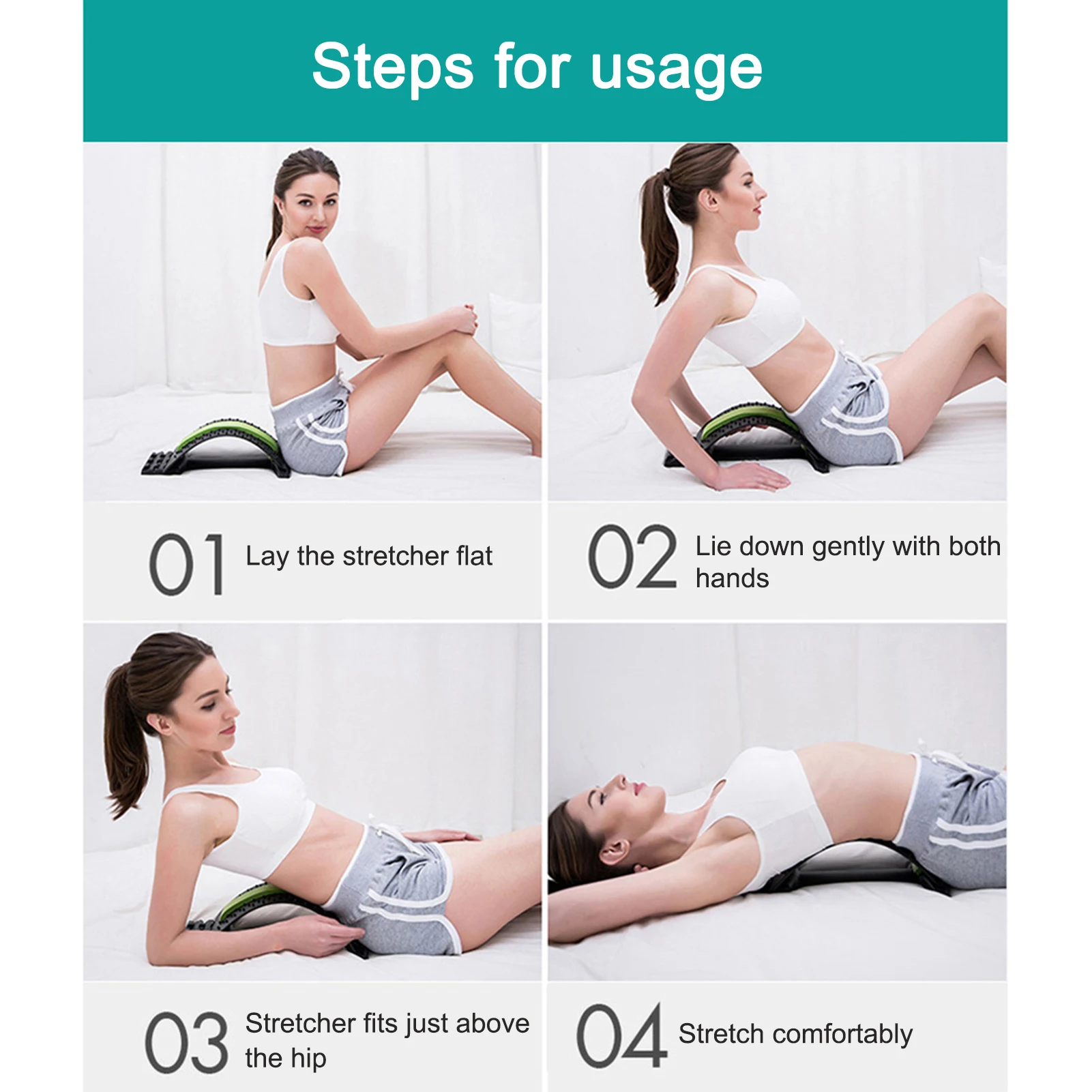 Steps for usage

01 Lay the stretcher flat

02 Lie down gently with both hands

03 Stretcher fits just above the hip

04 Stretch comfortably