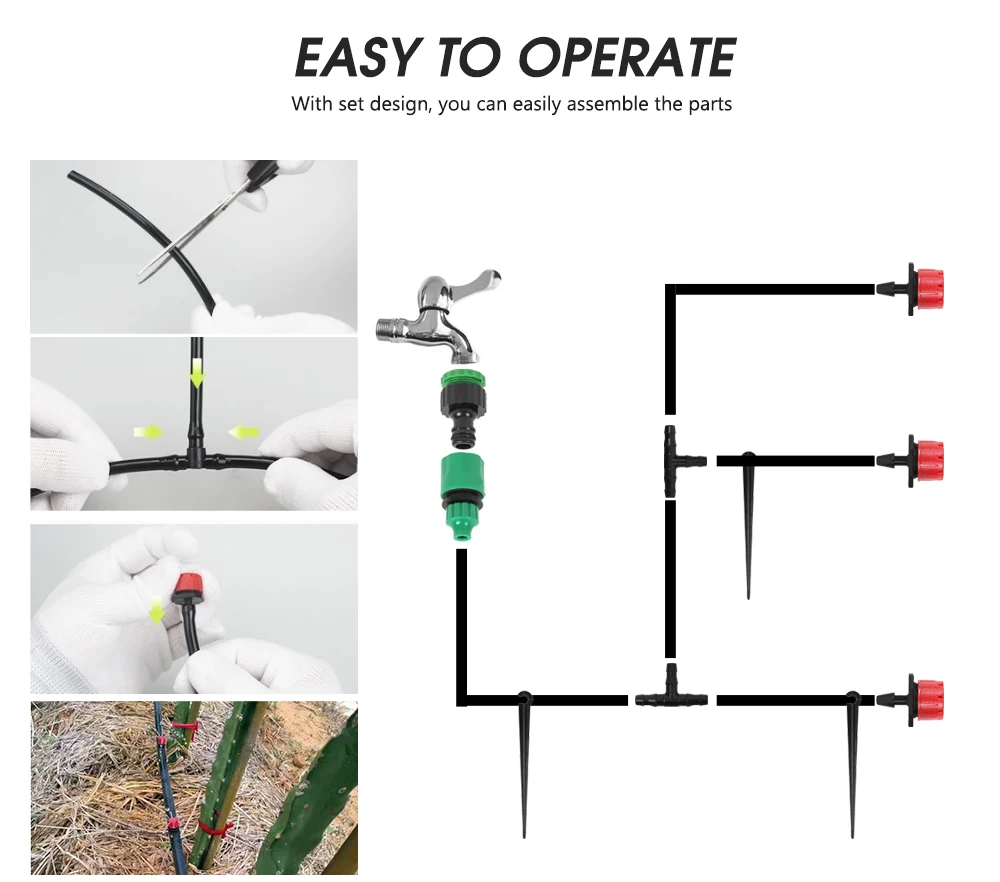 EASY TO OPERATE
With set design, you can easily assemble the parts