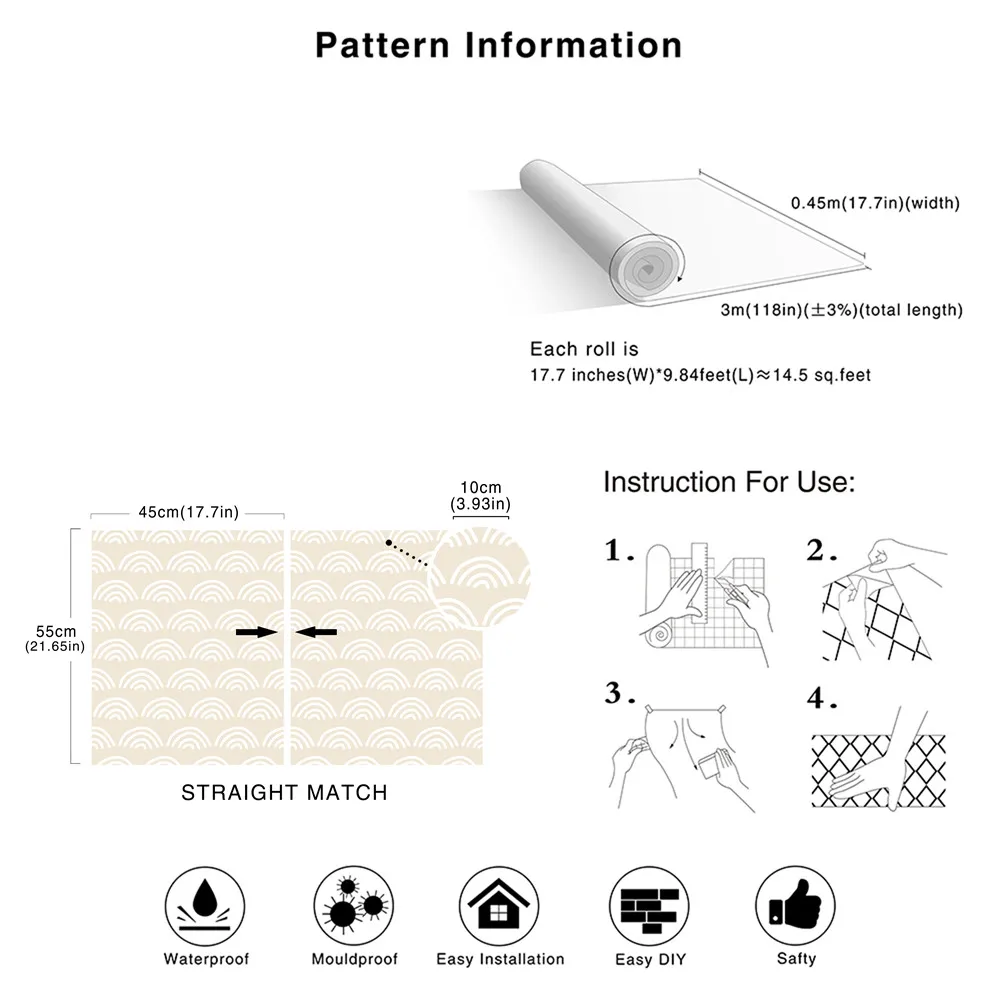 Pattern Information

0.45m(17.7in)(width)

3m(118in)(±3%)(total length)

Each roll is
17.7 inches(W)*9.84feet(L)≈14.5 sq.feet

45cm(17.7in)

10cm
(3.93in)

55cm
(21.65in)

STRAIGHT MATCH

Instruction For Use:

1.

2.

3.

4.

Waterproof

Mouldproof

Easy Installation

Easy DIY

Safty