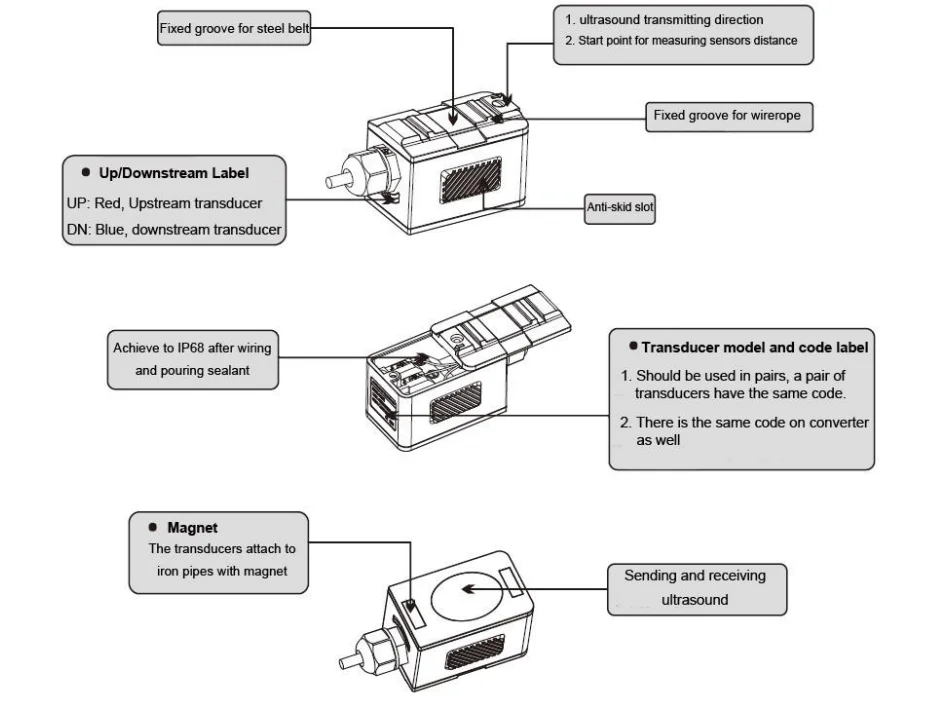 Fixed groove for steel belt

1. ultrasound transmitting direction
2. Start point for measuring sensors distance

Fixed groove for wirerope

● Up/Downstream Label
UP: Red, Upstream transducer
DN: Blue, downstream transducer

Anti-skid slot

Achieve to IP68 after wiring and pouring sealant

● Transducer model and code label
1. Should be used in pairs, a pair of transducers have the same code.
2. There is the same code on converter as well

● Magnet
The transducers attach to iron pipes with magnet

Sending and receiving ultrasound