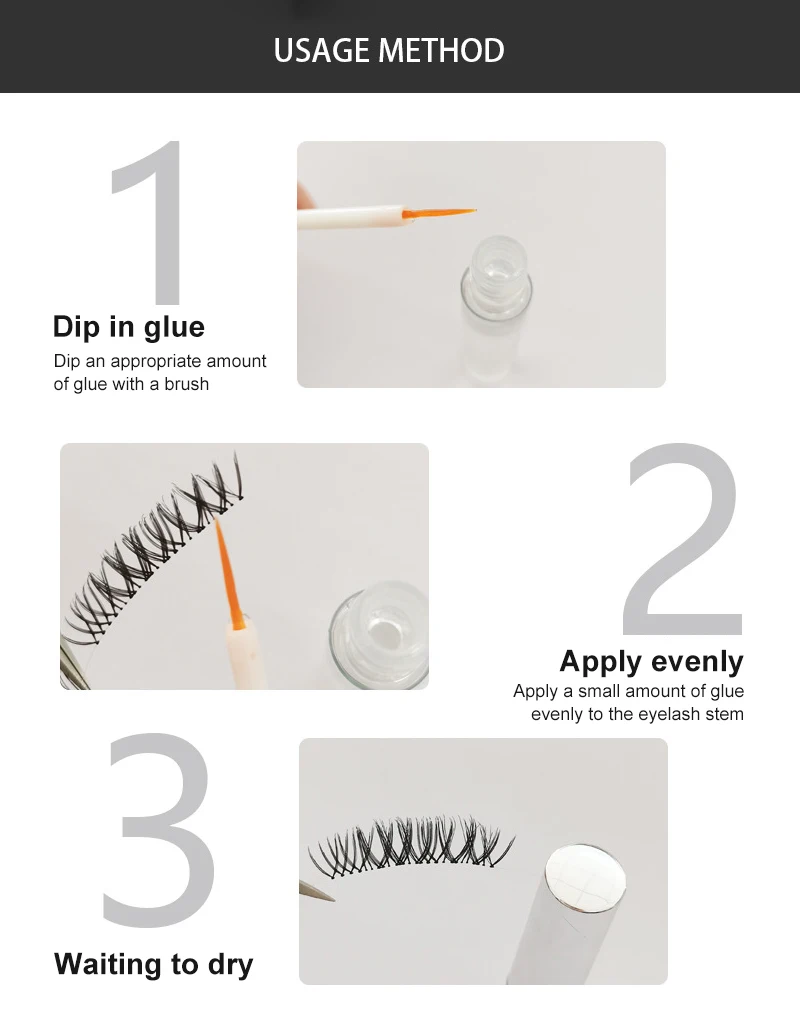 USAGE METHOD

1

Dip in glue

Dip an appropriate amount of glue with a brush

2

Apply evenly

Apply a small amount of glue evenly to the eyelash stem

3

Waiting to dry