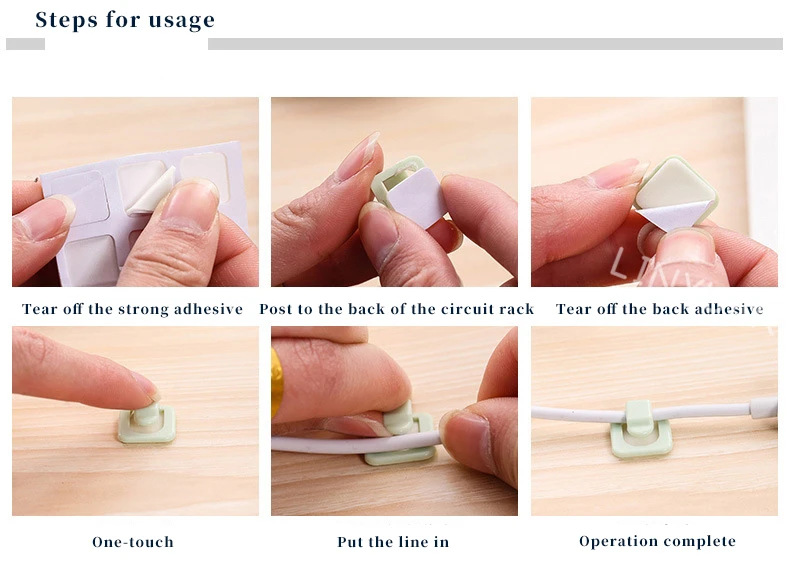 Steps for usage

Tear off the strong adhesive

Post to the back of the circuit rack

Tear off the back adhesive

One-touch

Put the line in

Operation complete