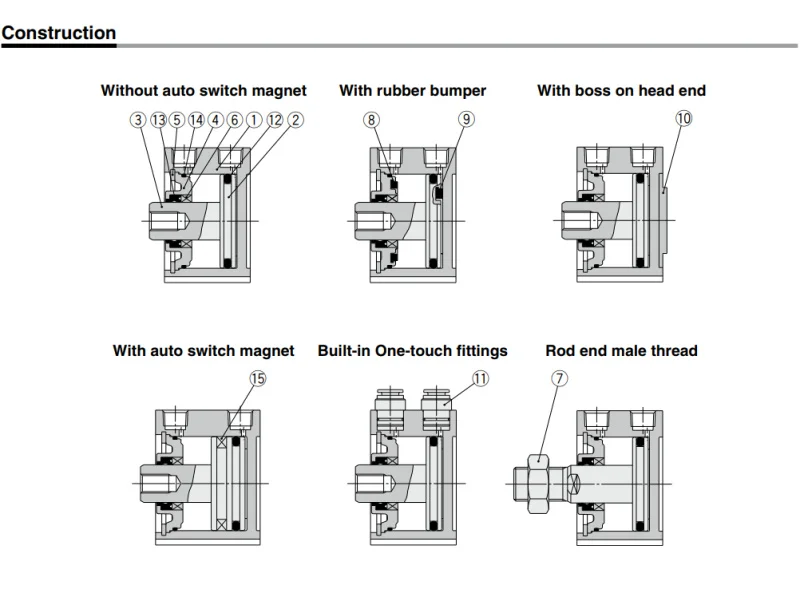 Construction

Without auto switch magnet

3 13 5 14 4 6 1 12 2

With rubber bumper

8 9

With boss on head end

10

With auto switch magnet

15

Built-in One-touch fittings

11

Rod end male thread

7