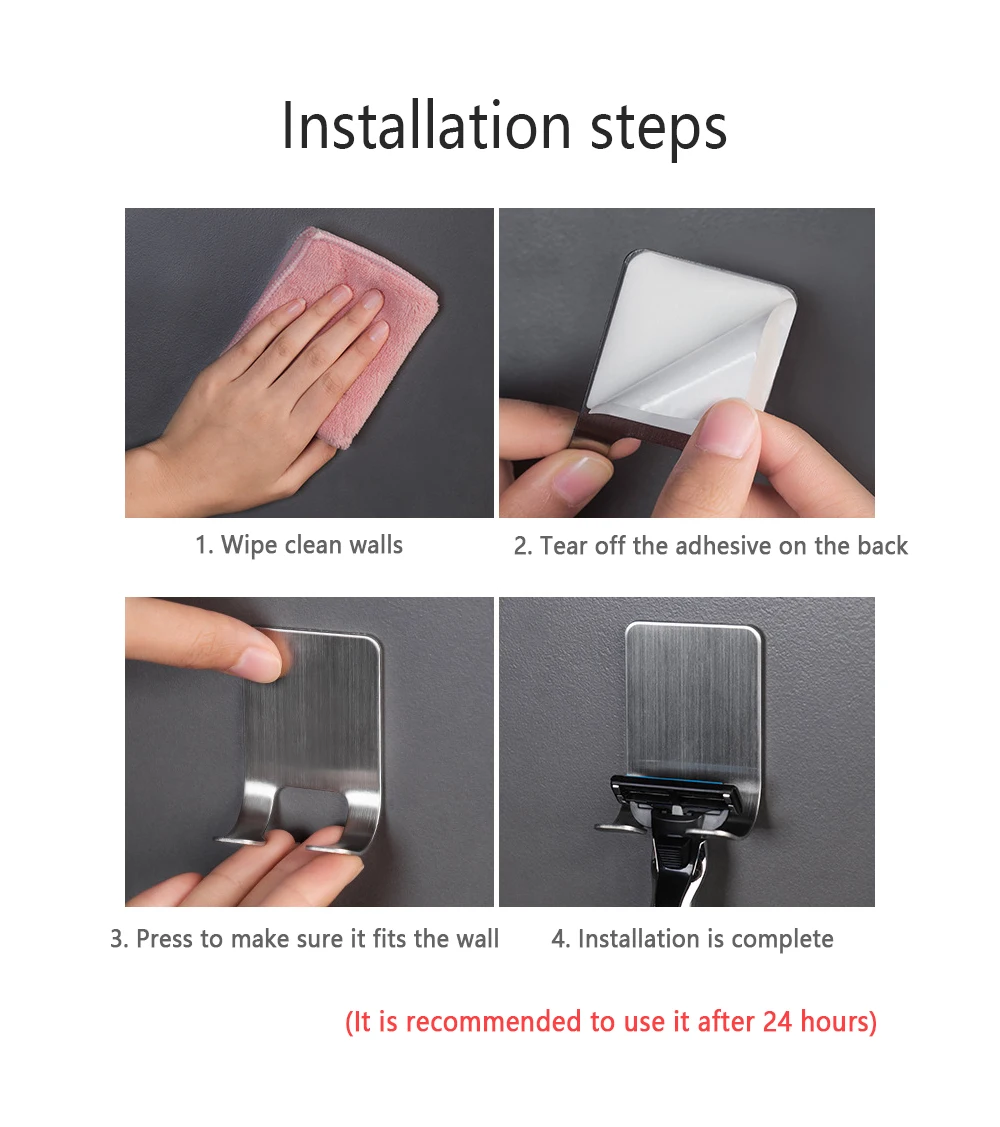 Installation steps

1. Wipe clean walls

2. Tear off the adhesive on the back

3. Press to make sure it fits the wall

4. Installation is complete

(It is recommended to use it after 24 hours)