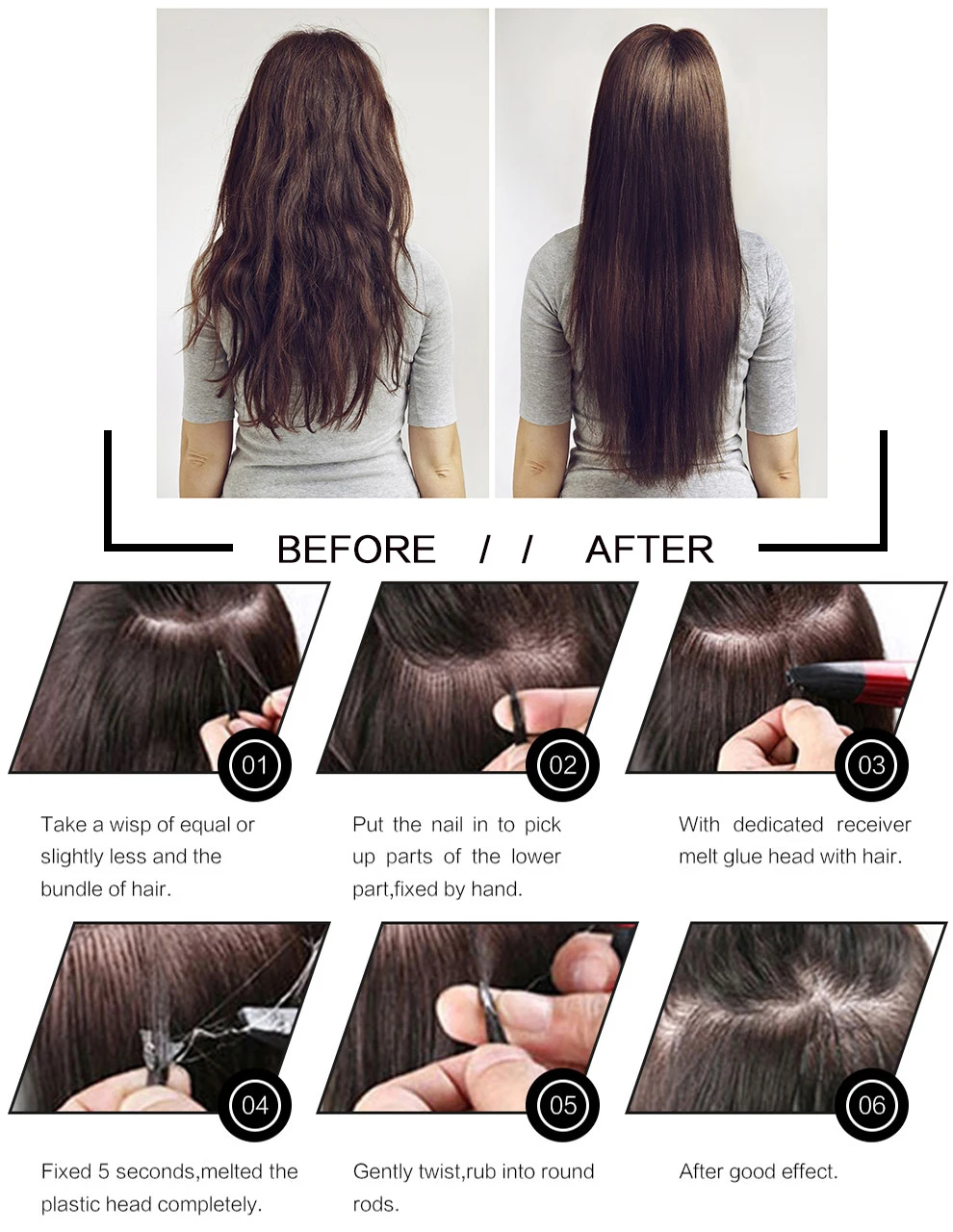 BEFORE / / AFTER

01

Take a wisp of equal or slightly less and the bundle of hair.

02

Put the nail in to pick up parts of the lower part,fixed by hand.

03

With dedicated receiver melt glue head with hair.

04

Fixed 5 seconds,melted the plastic head completely.

05

Gently twist,rub into round rods.

06

After good effect.