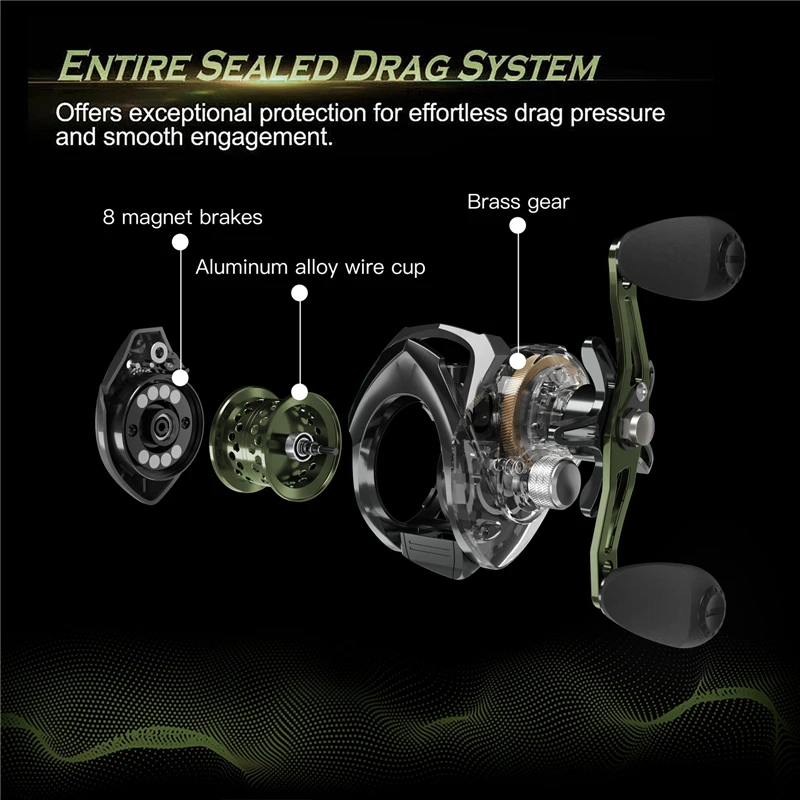 ENTIRE SEALED DRAG SYSTEM

Offers exceptional protection for effortless drag pressure and smooth engagement.

8 magnet brakes

Aluminum alloy wire cup

Brass gear