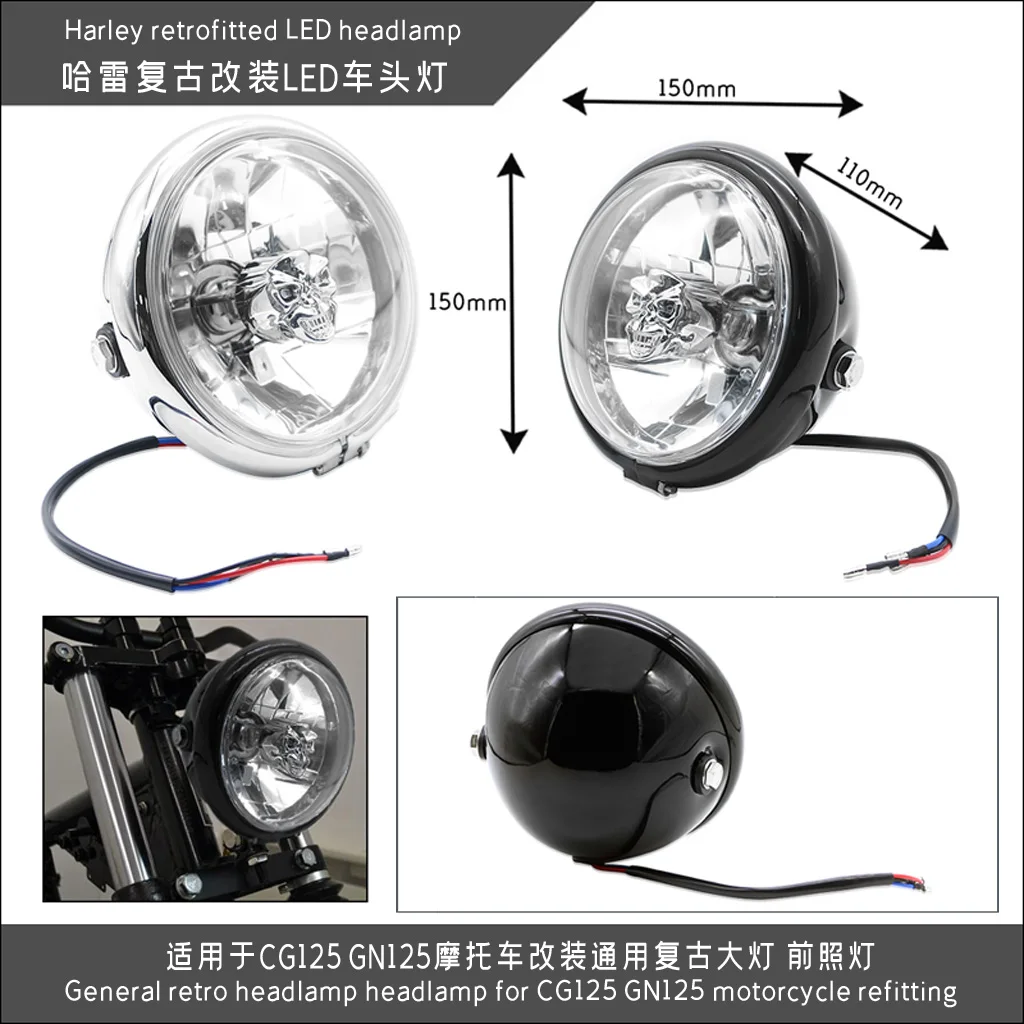 Harley retrofitted LED headlamp
哈雷复古改装LED车头灯

150mm

110mm

150mm

适用于CG125 GN125摩托车改装通用复古大灯 前照灯
General retro headlamp headlamp for CG125 GN125 motorcycle refitting